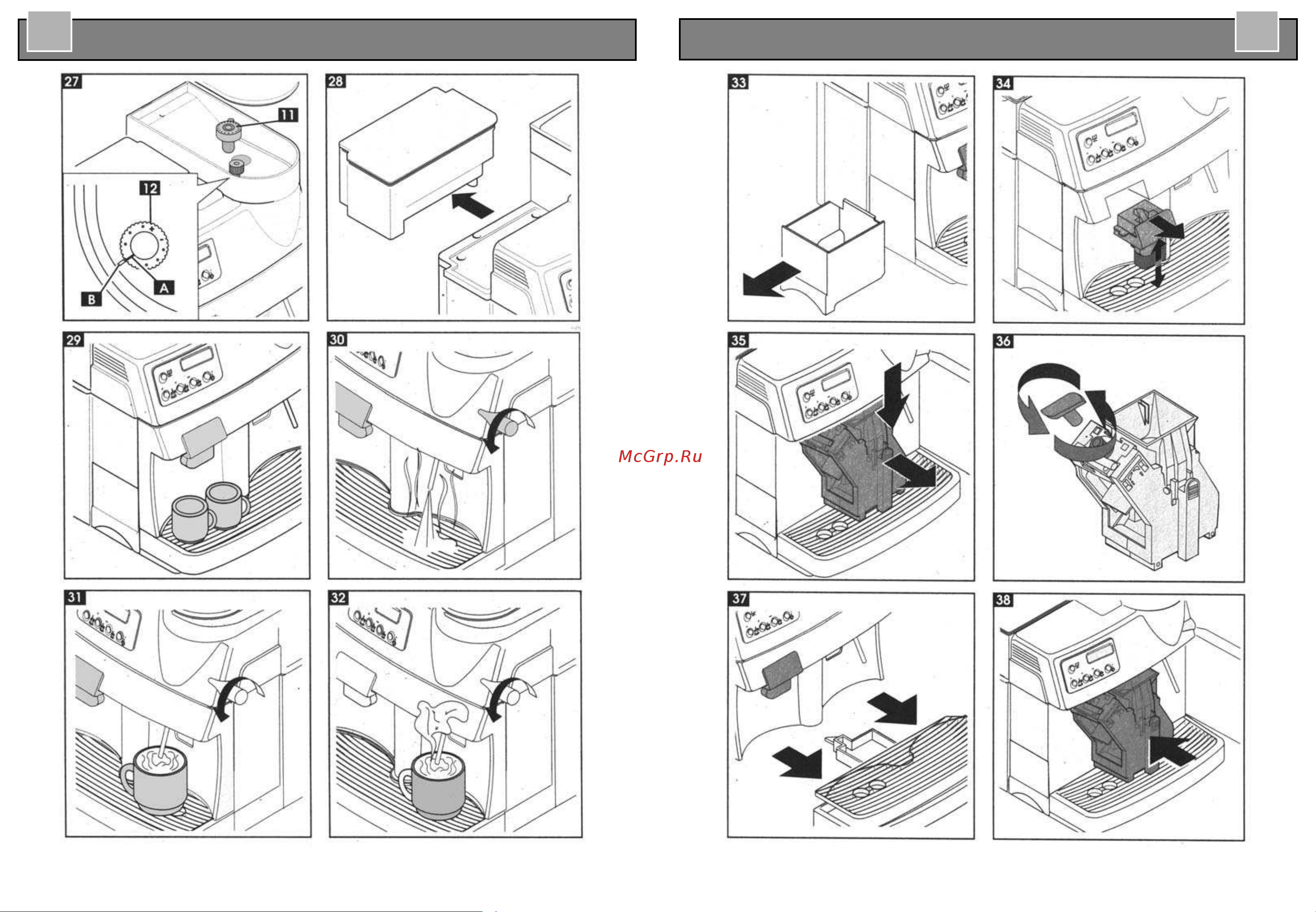 27
11
12
B
A
28
29
30
31
32
McGrp.Ru
33
34
35
36
37
38