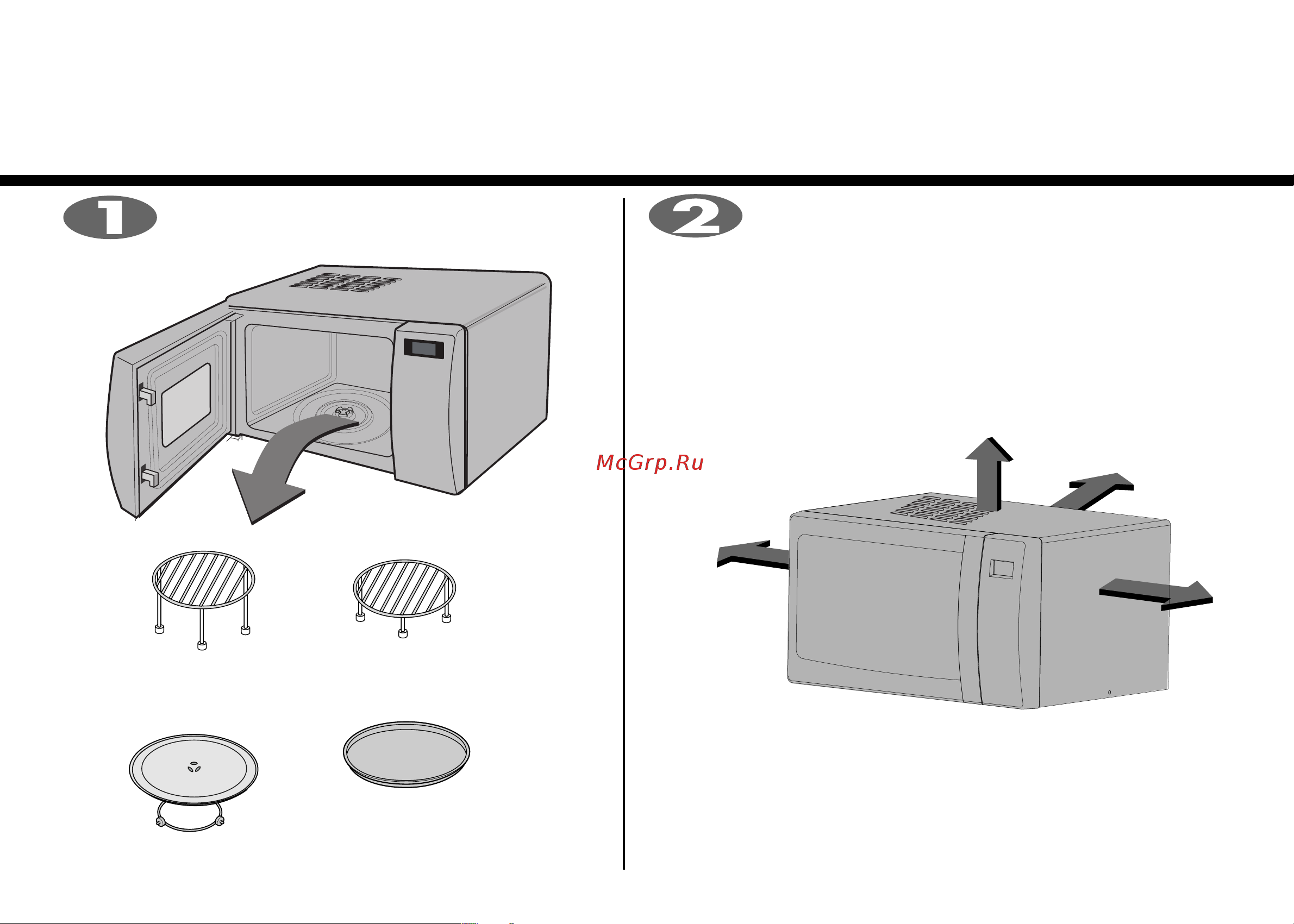 1

2

McGrp.Ru