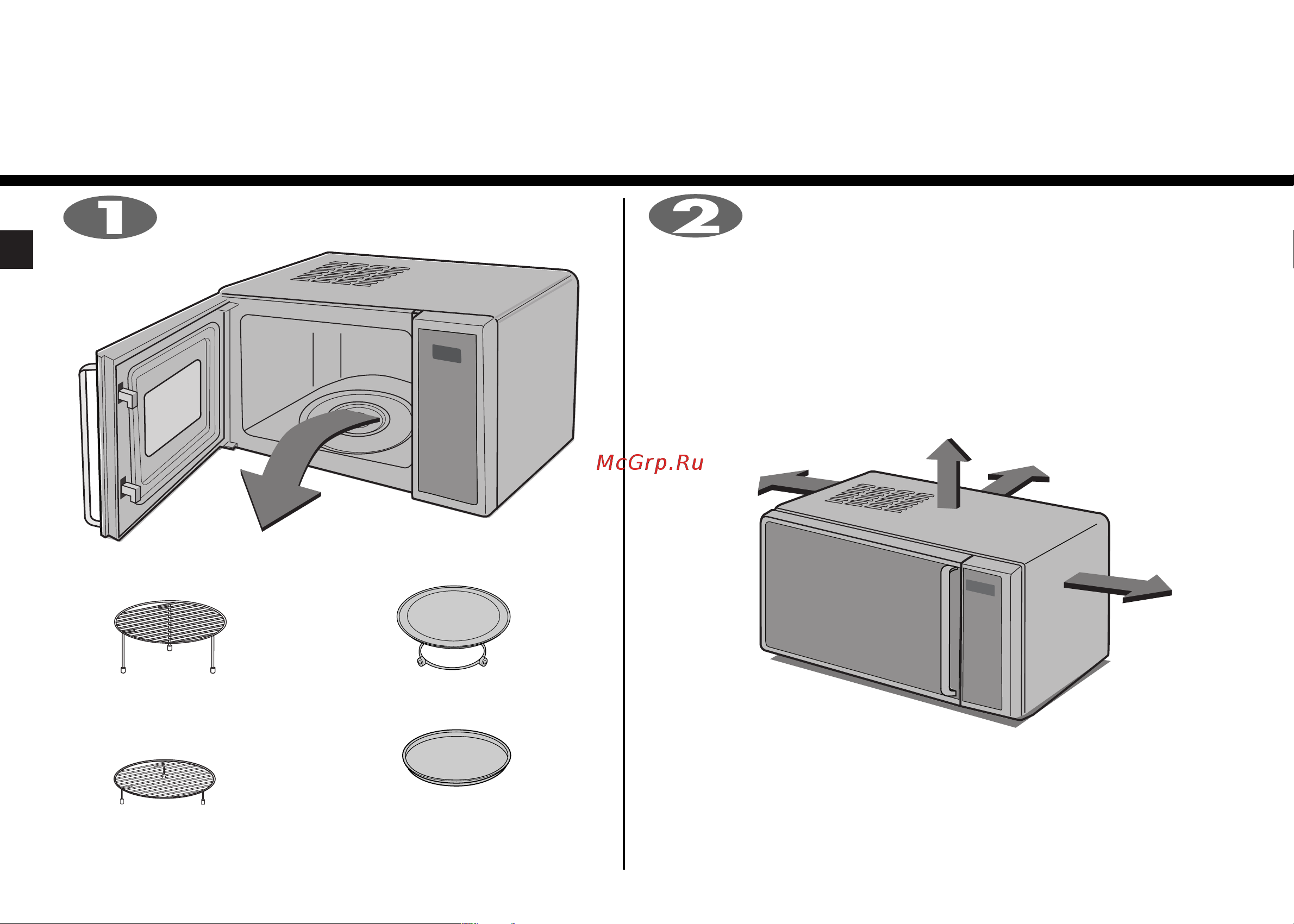 1

2

McGrp.Ru