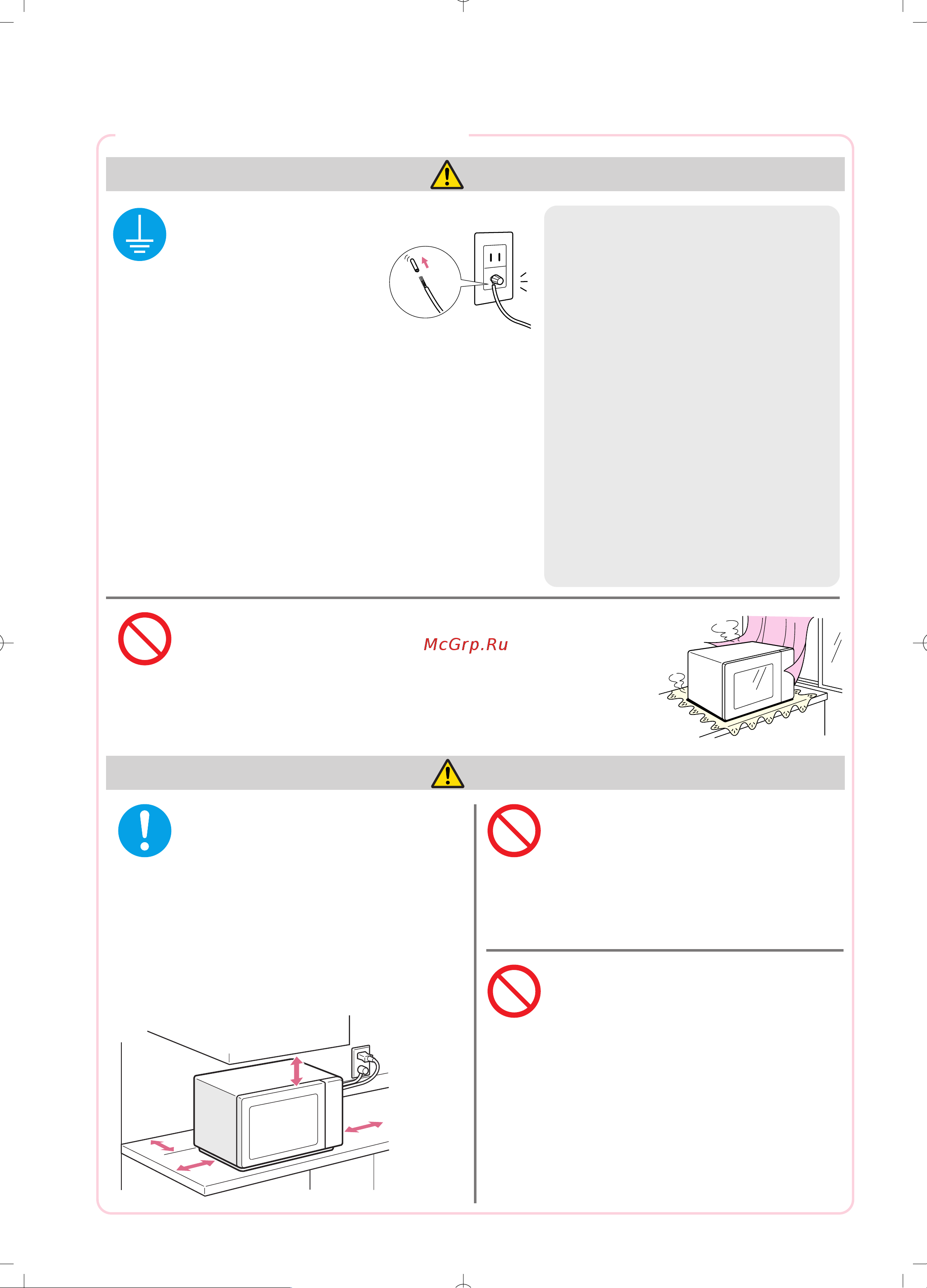 McGrp.Ru