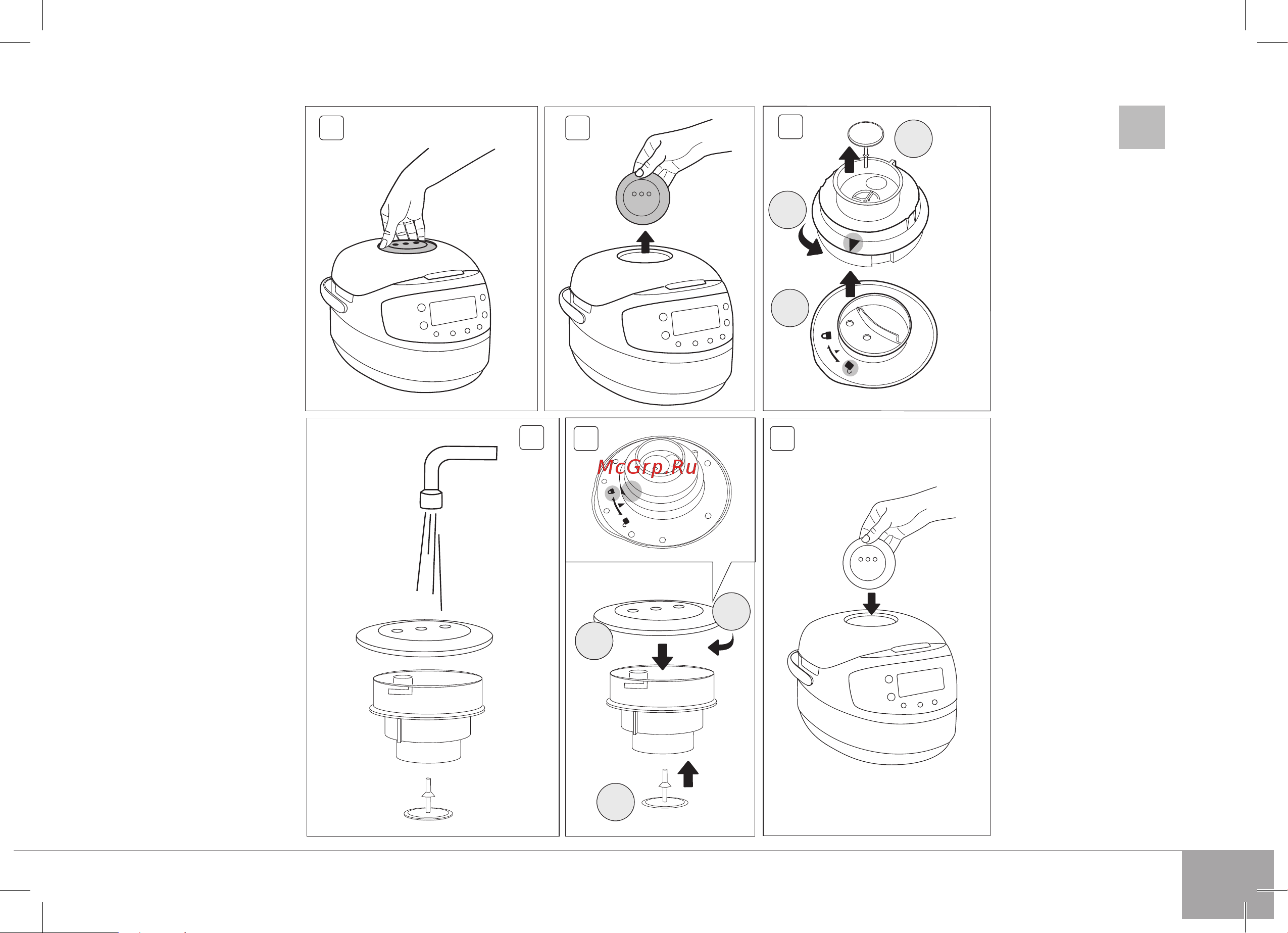 McGrp.Ru