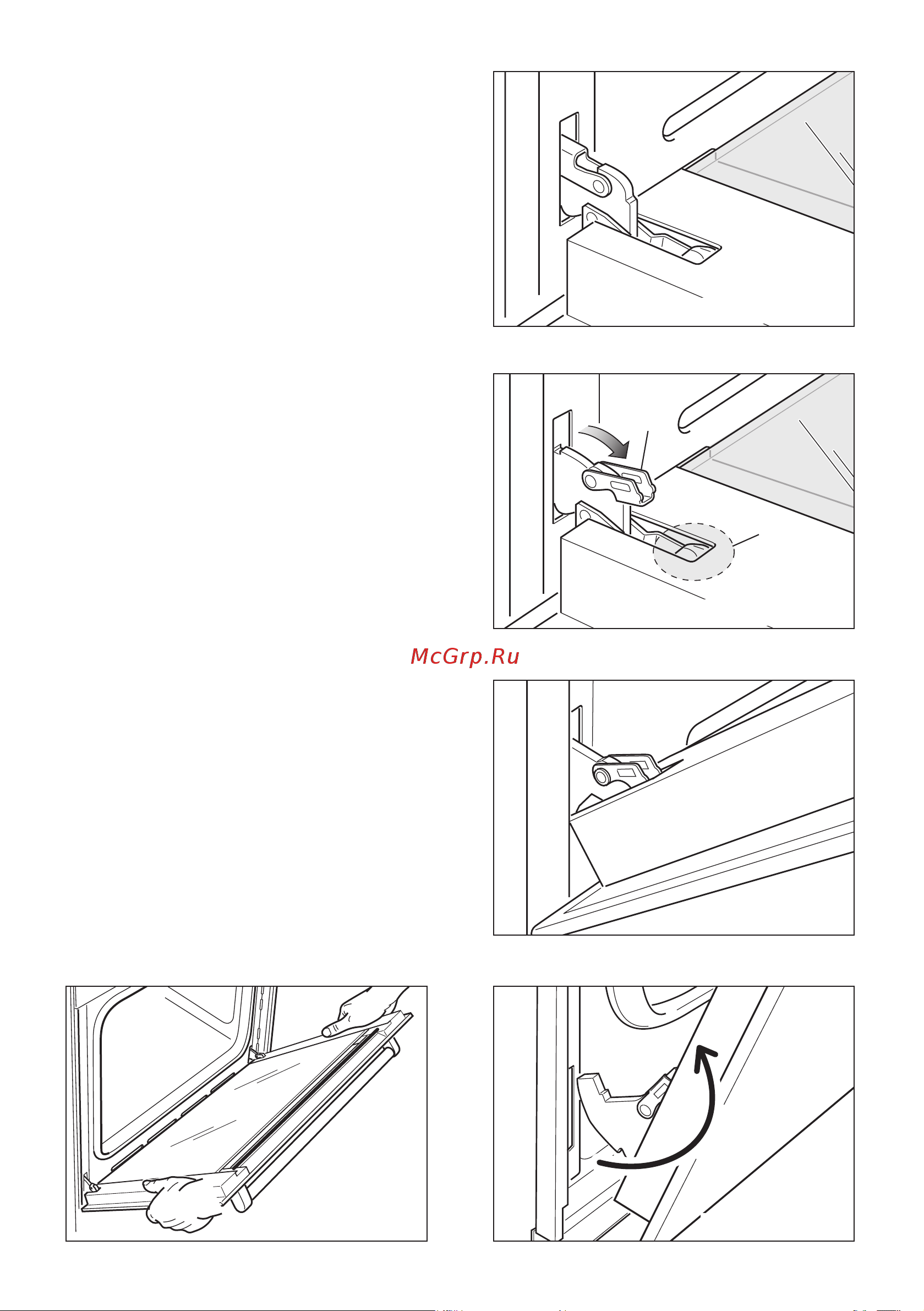 McGrp.Ru