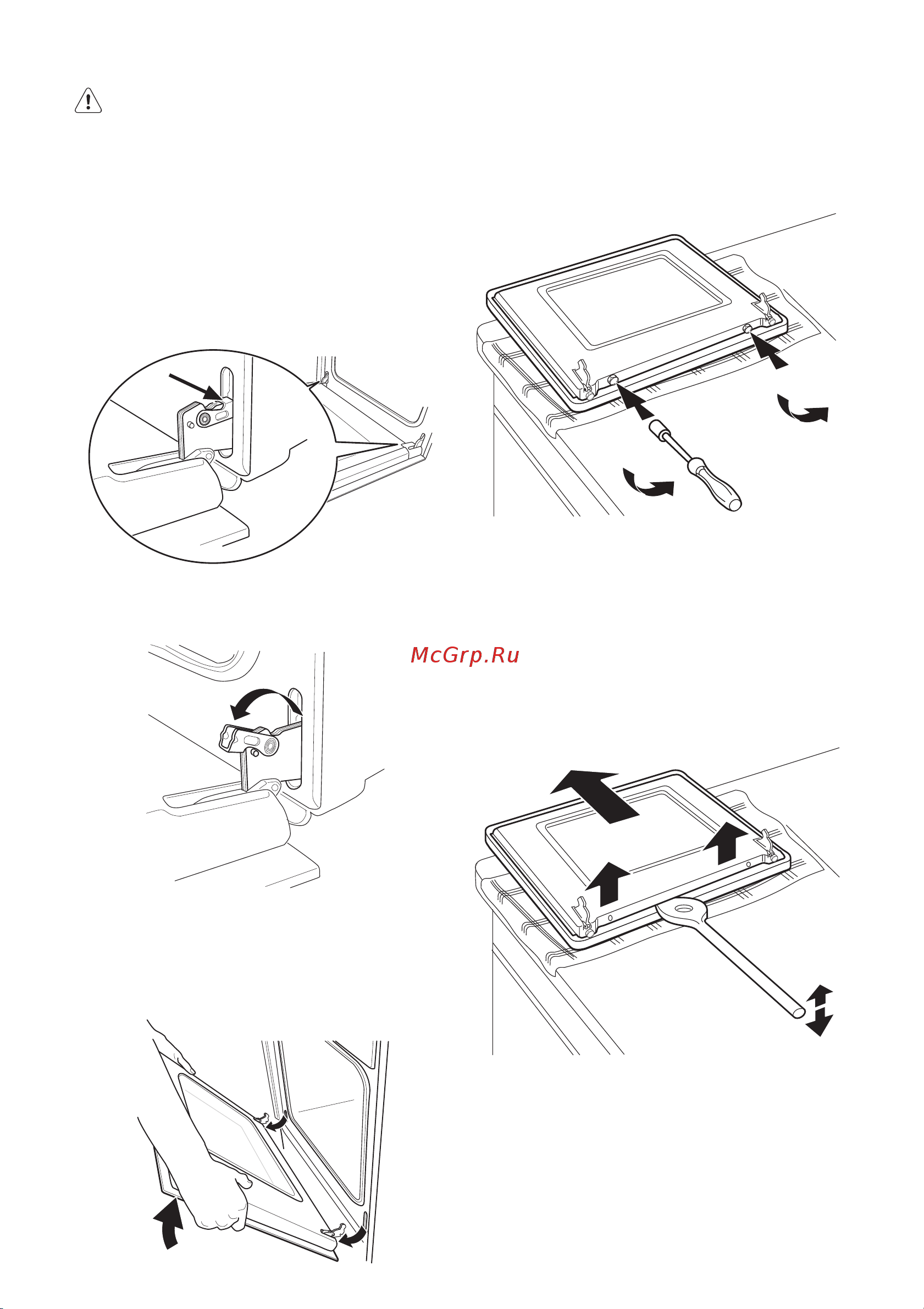 McGrp.Ru