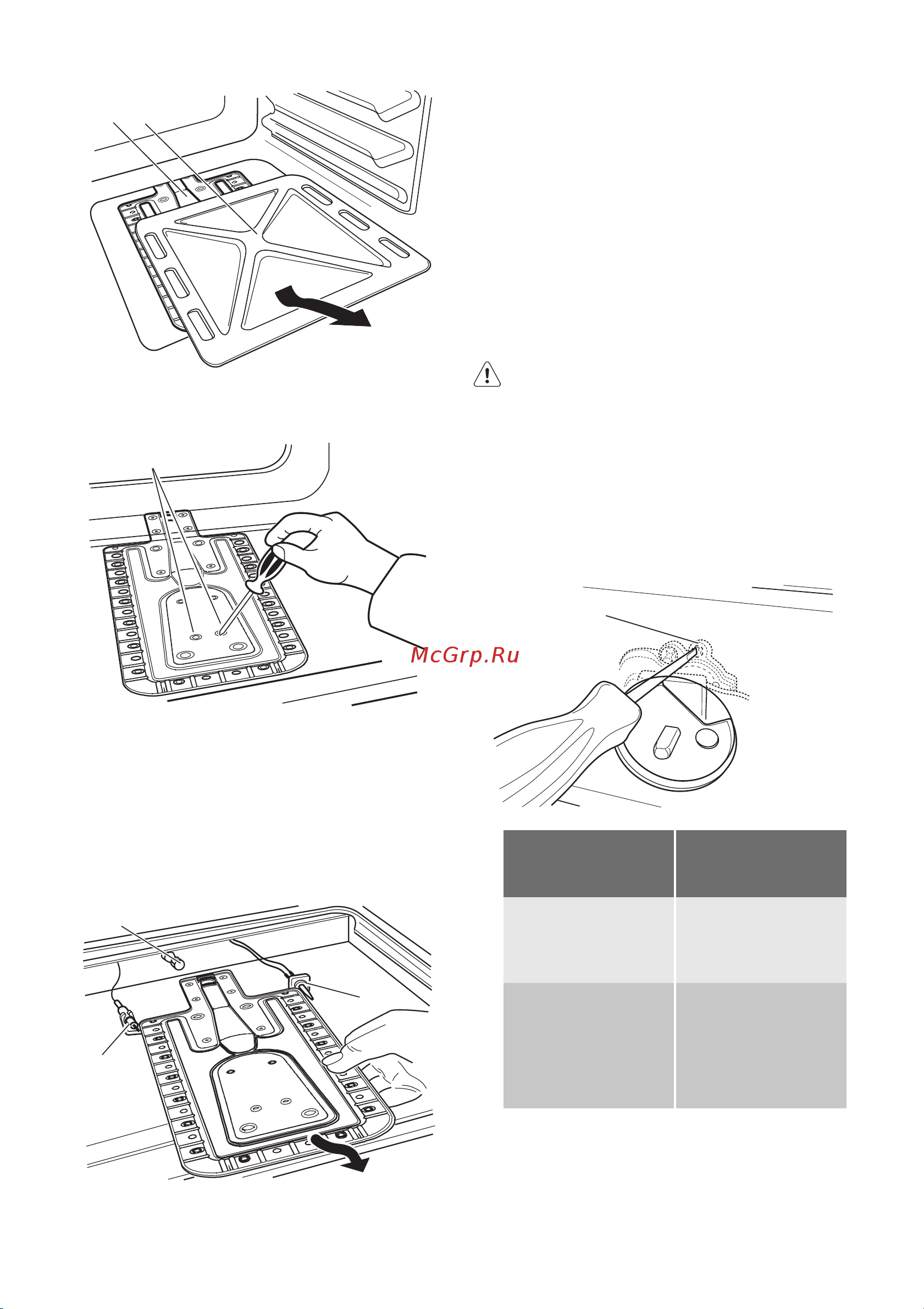 McGrp.Ru