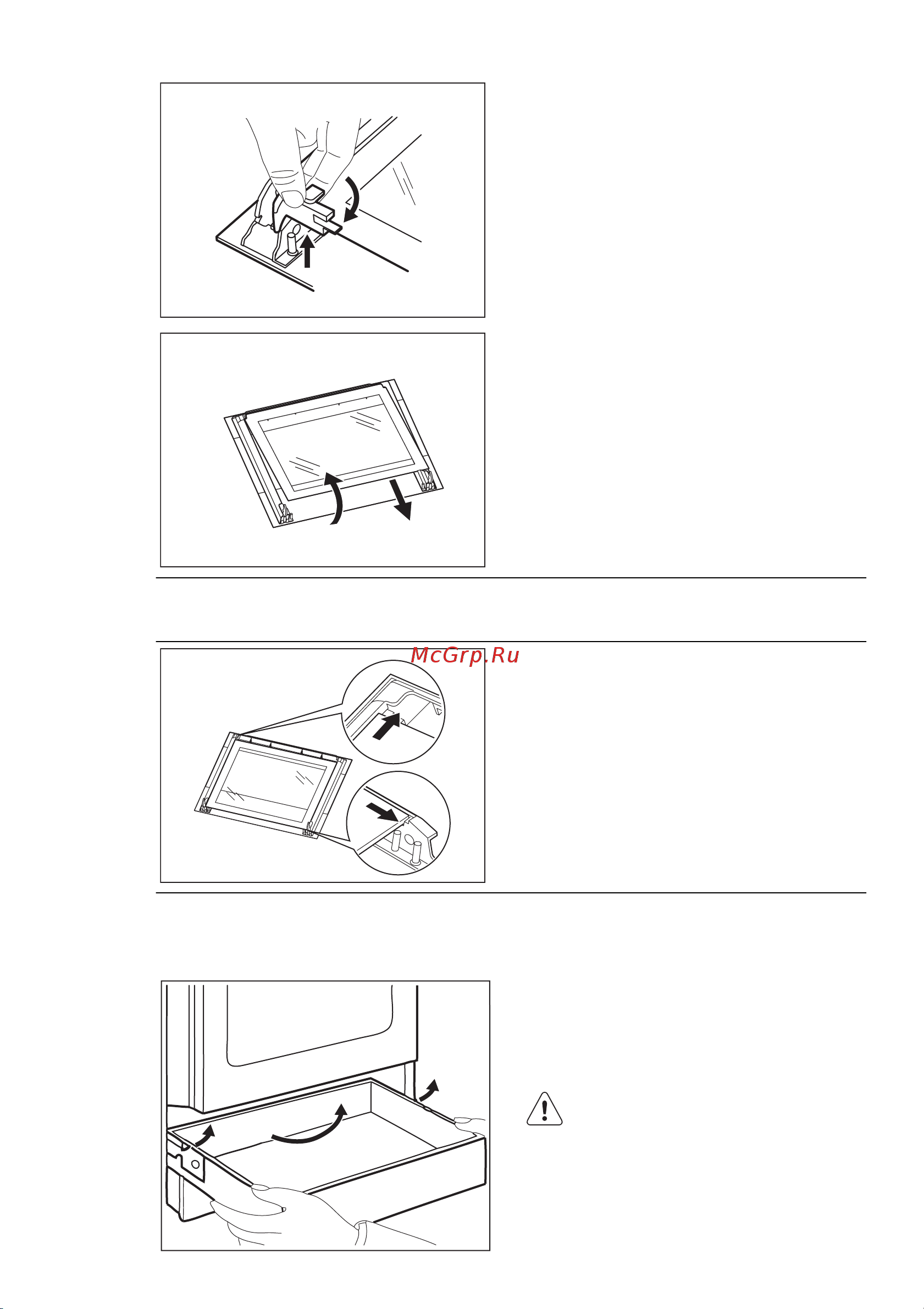 McGrp.Ru