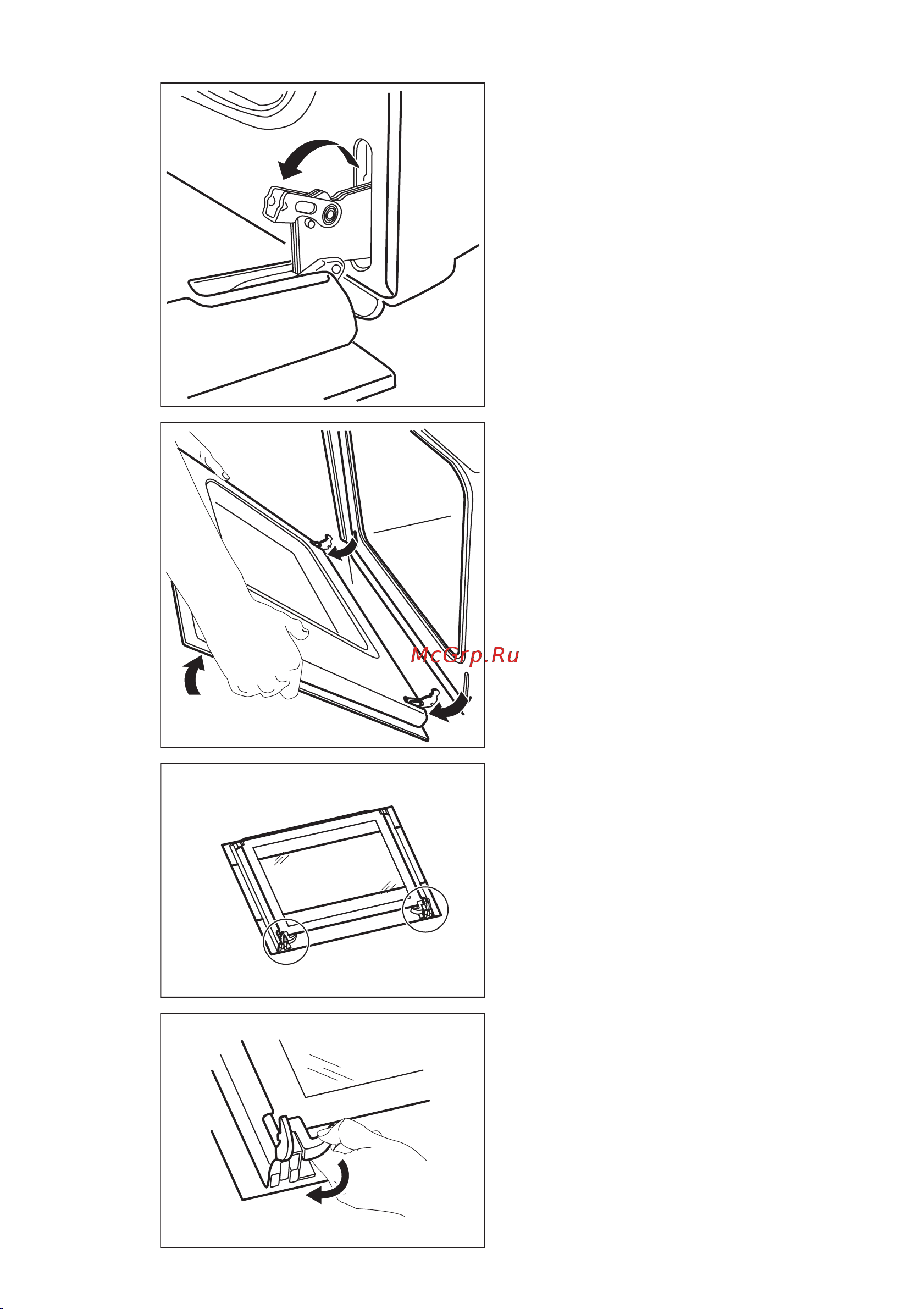 McGrp.Ru