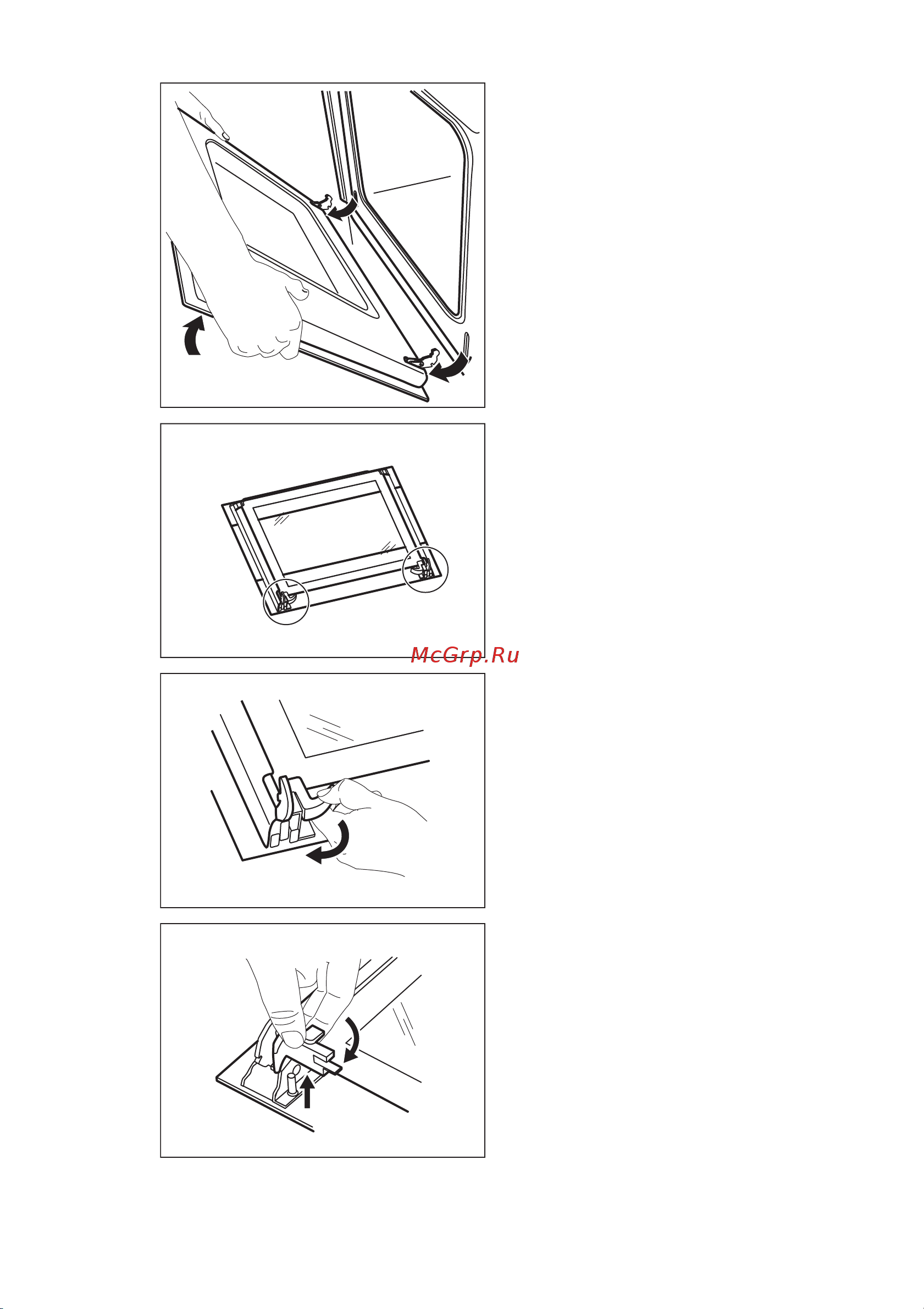 McGrp.Ru