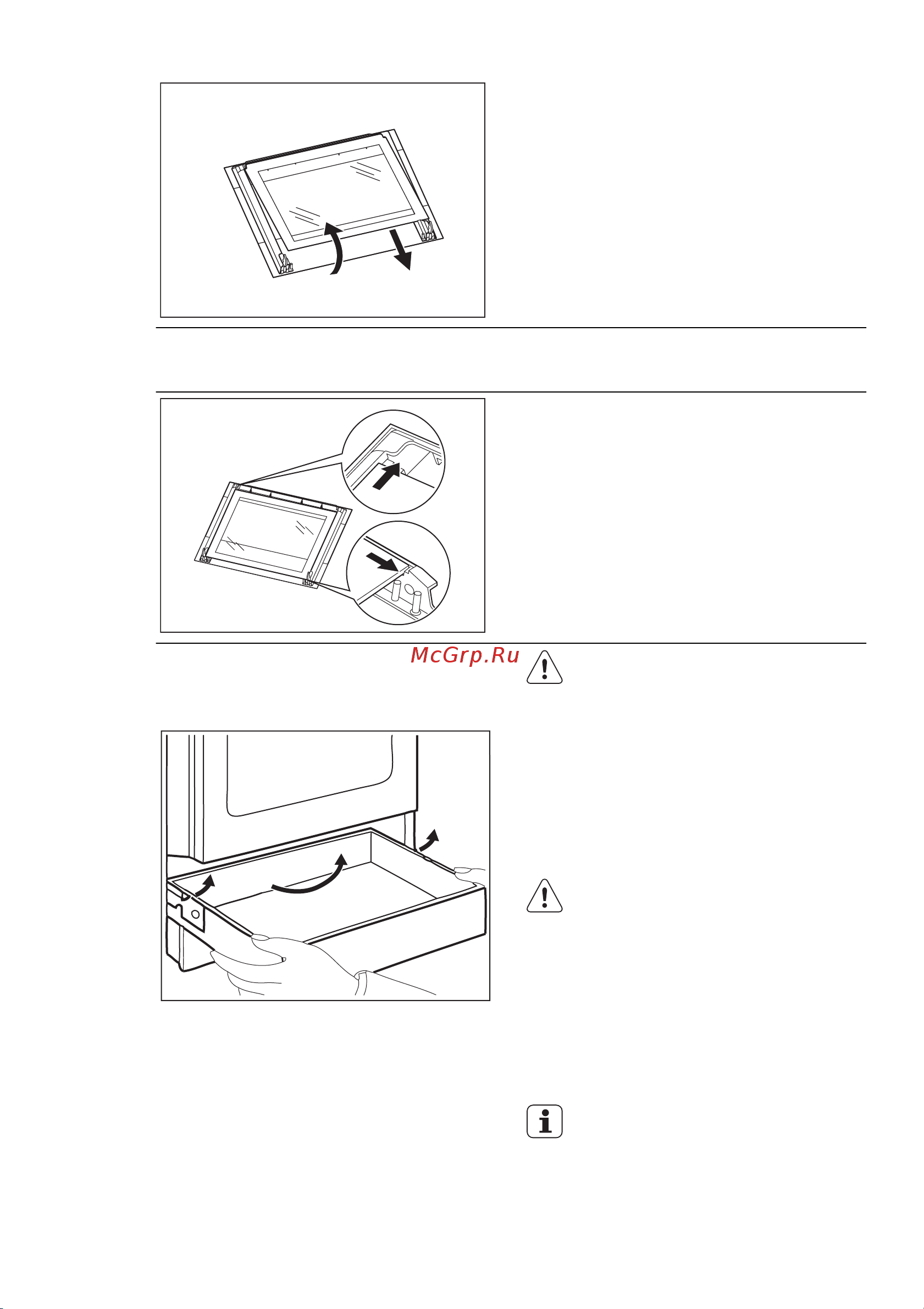 McGrp.Ru