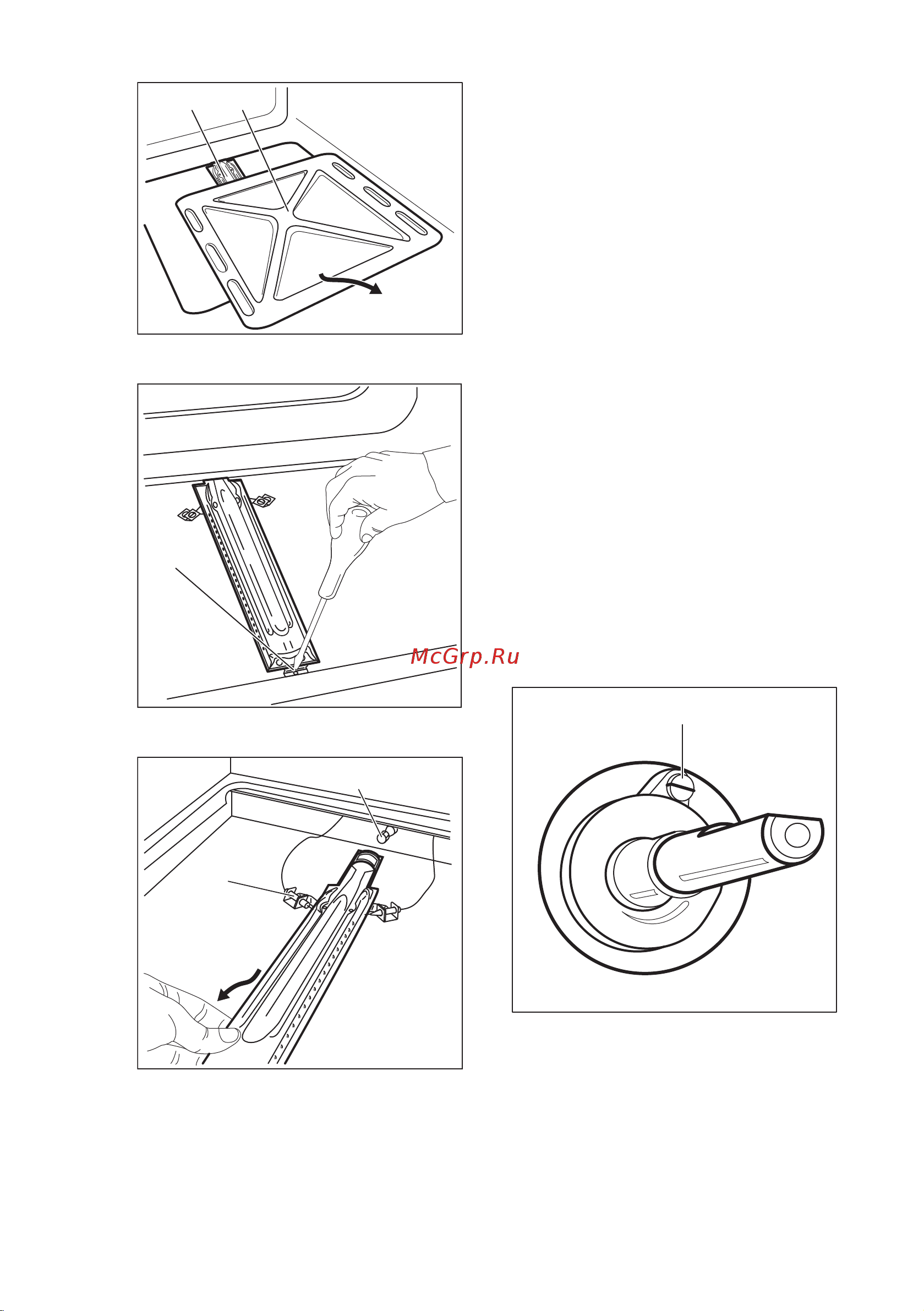 McGrp.Ru