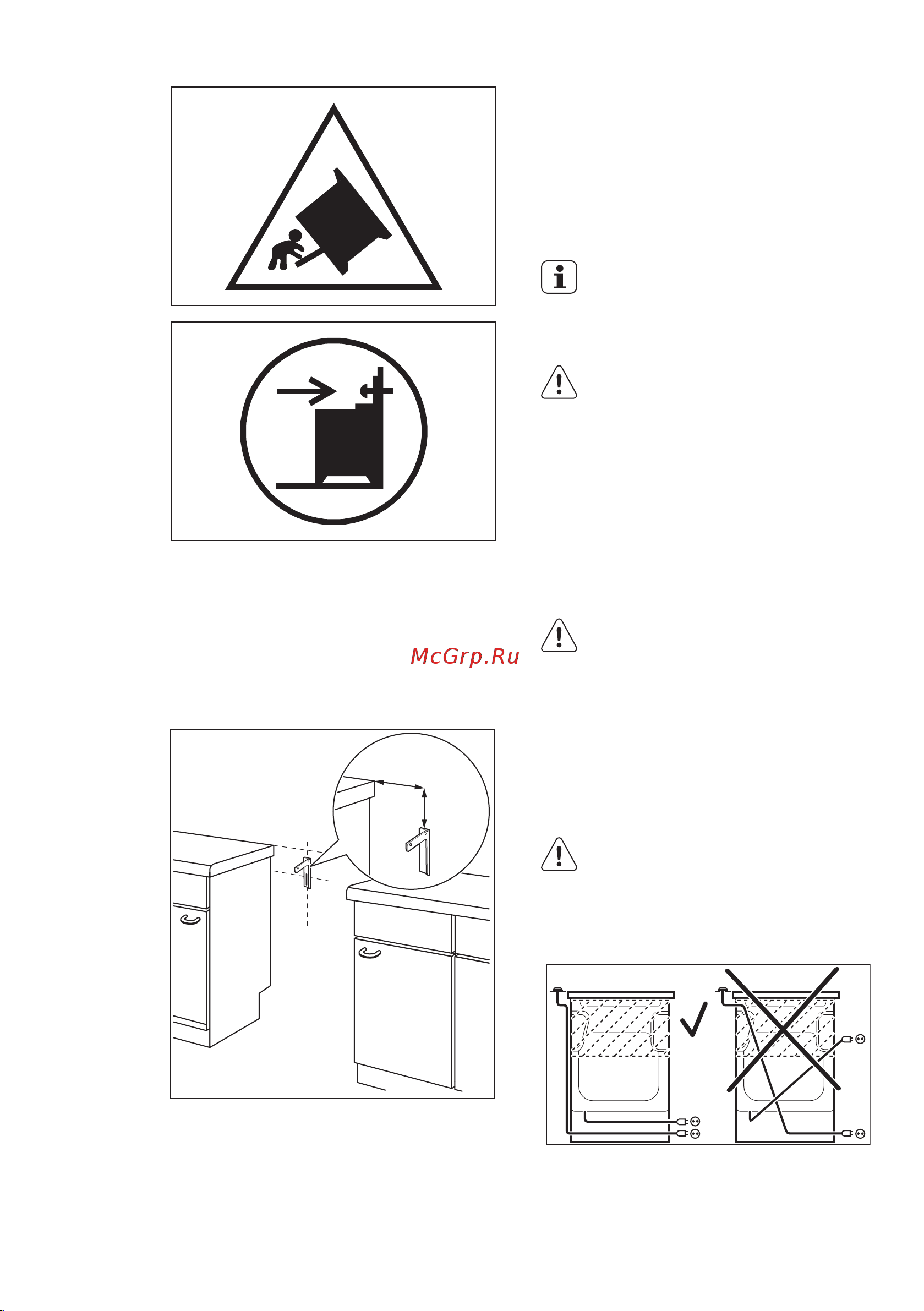 McGrp.Ru