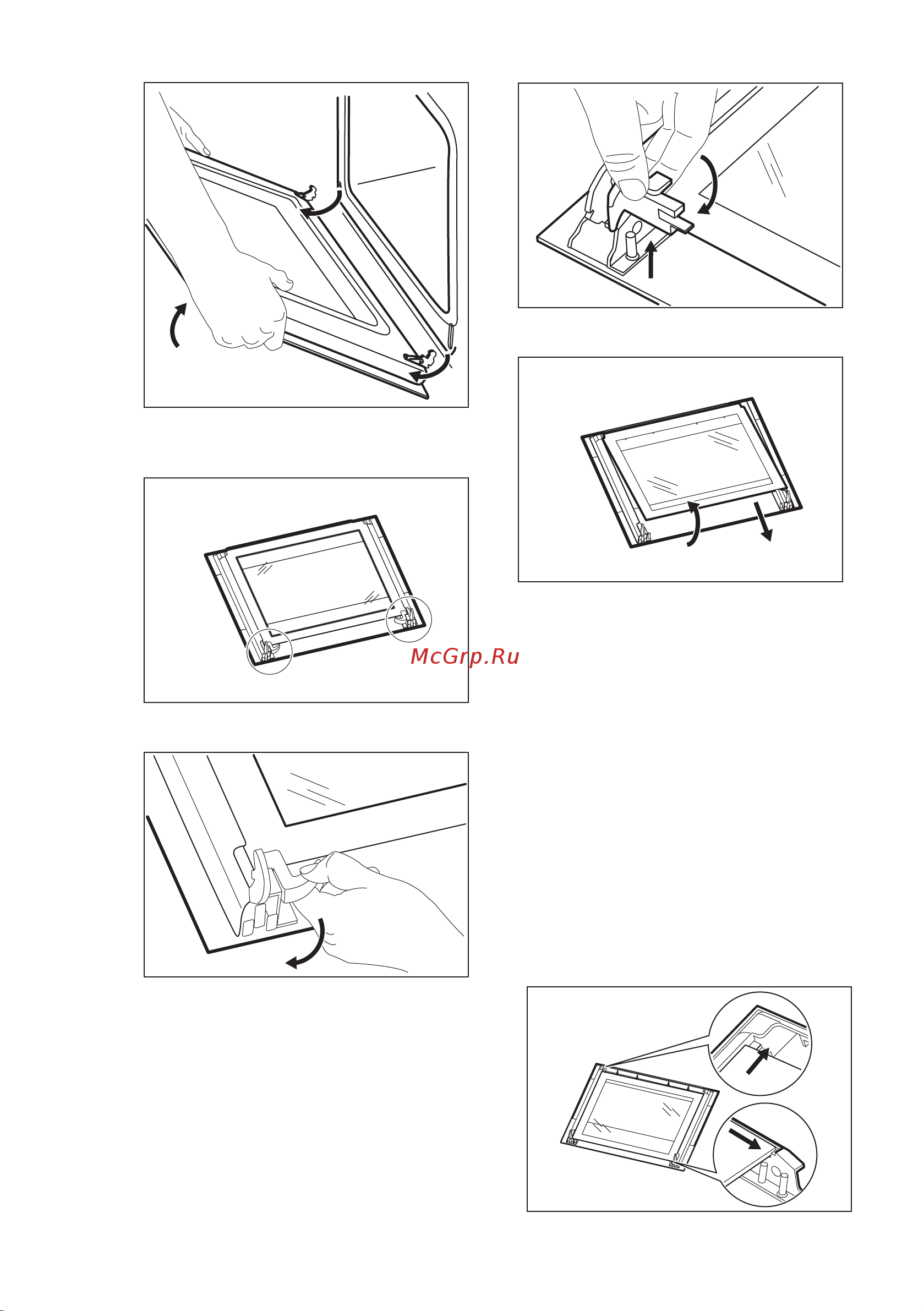 McGrp.Ru