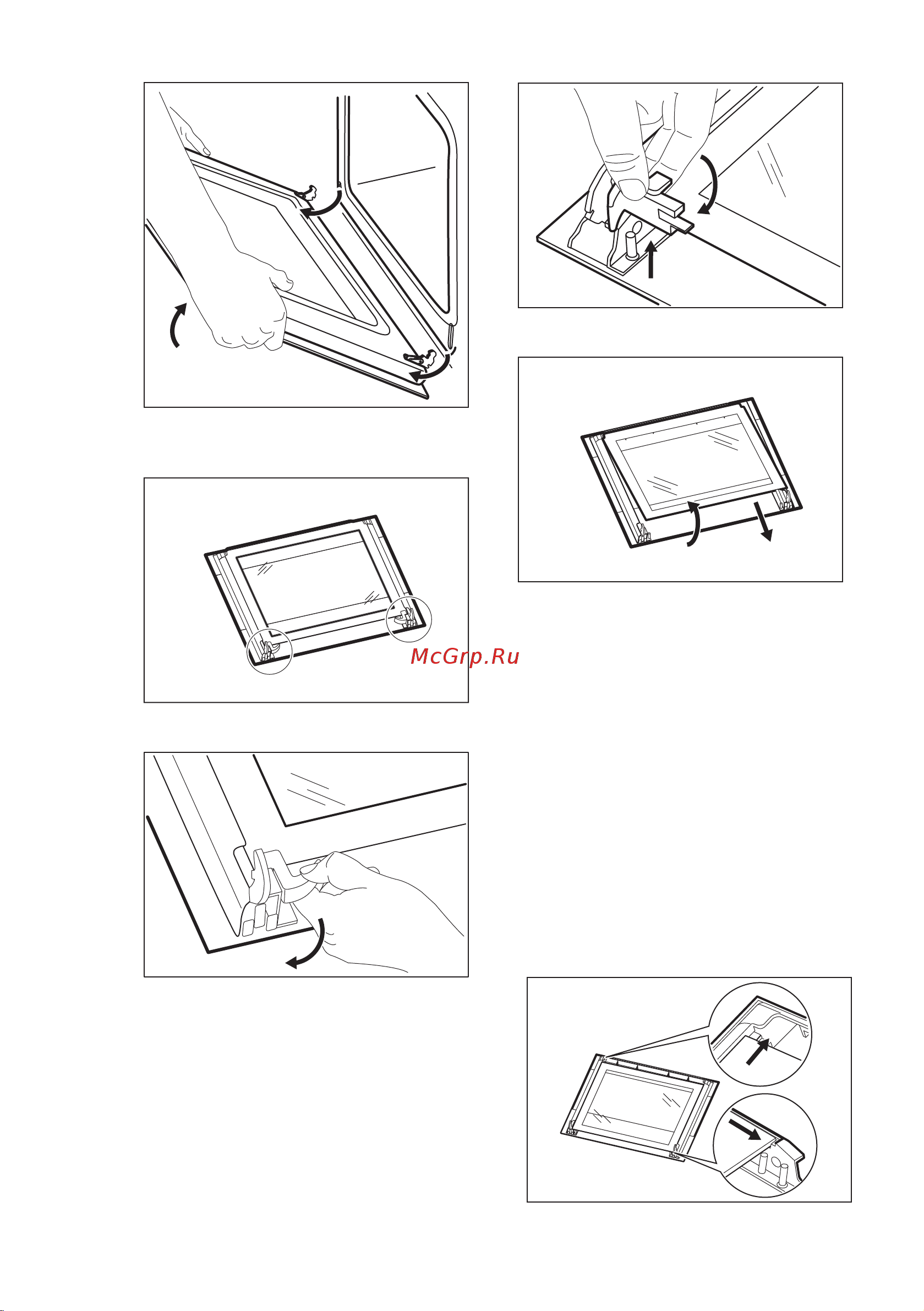 McGrp.Ru