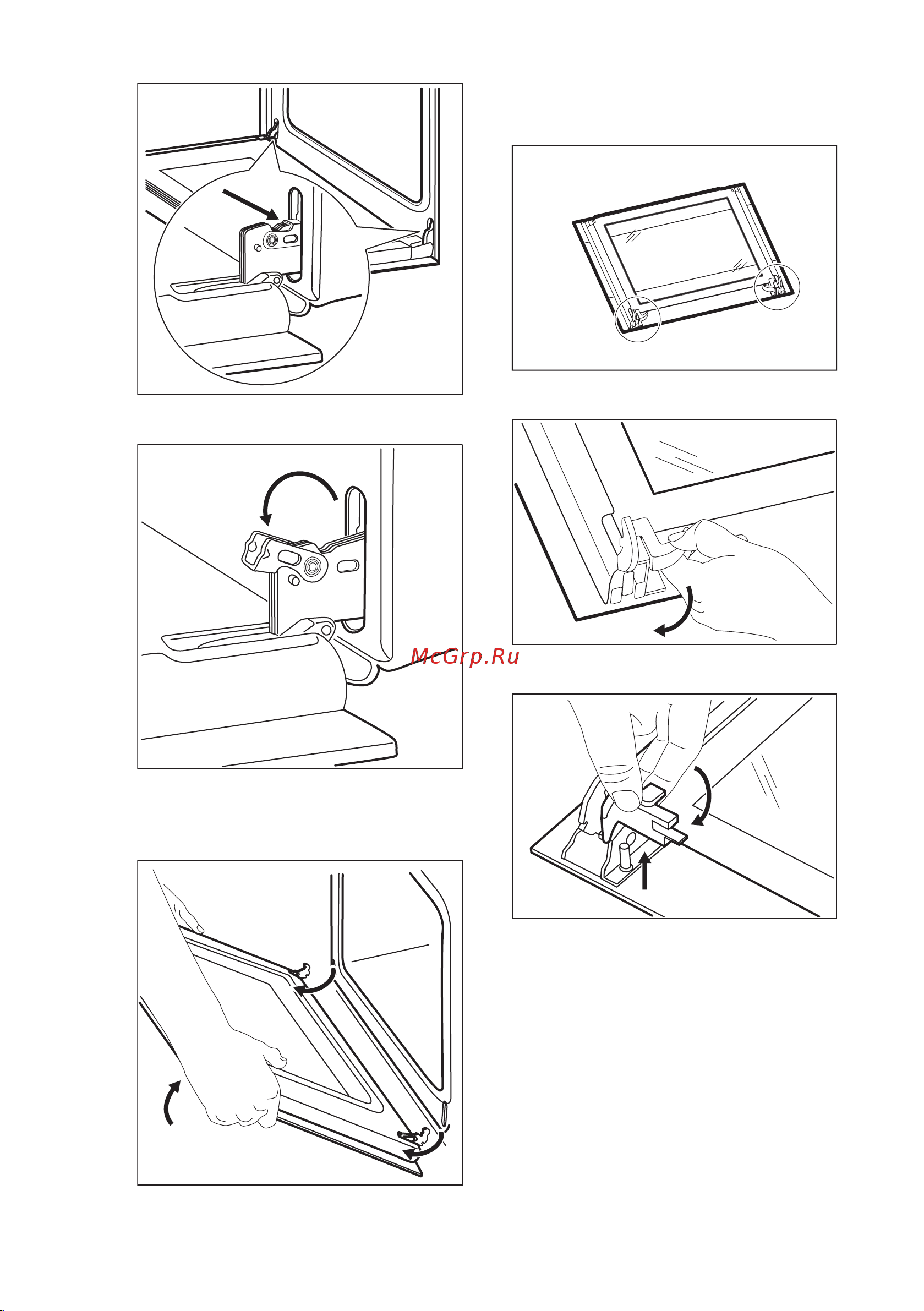 McGrp.Ru