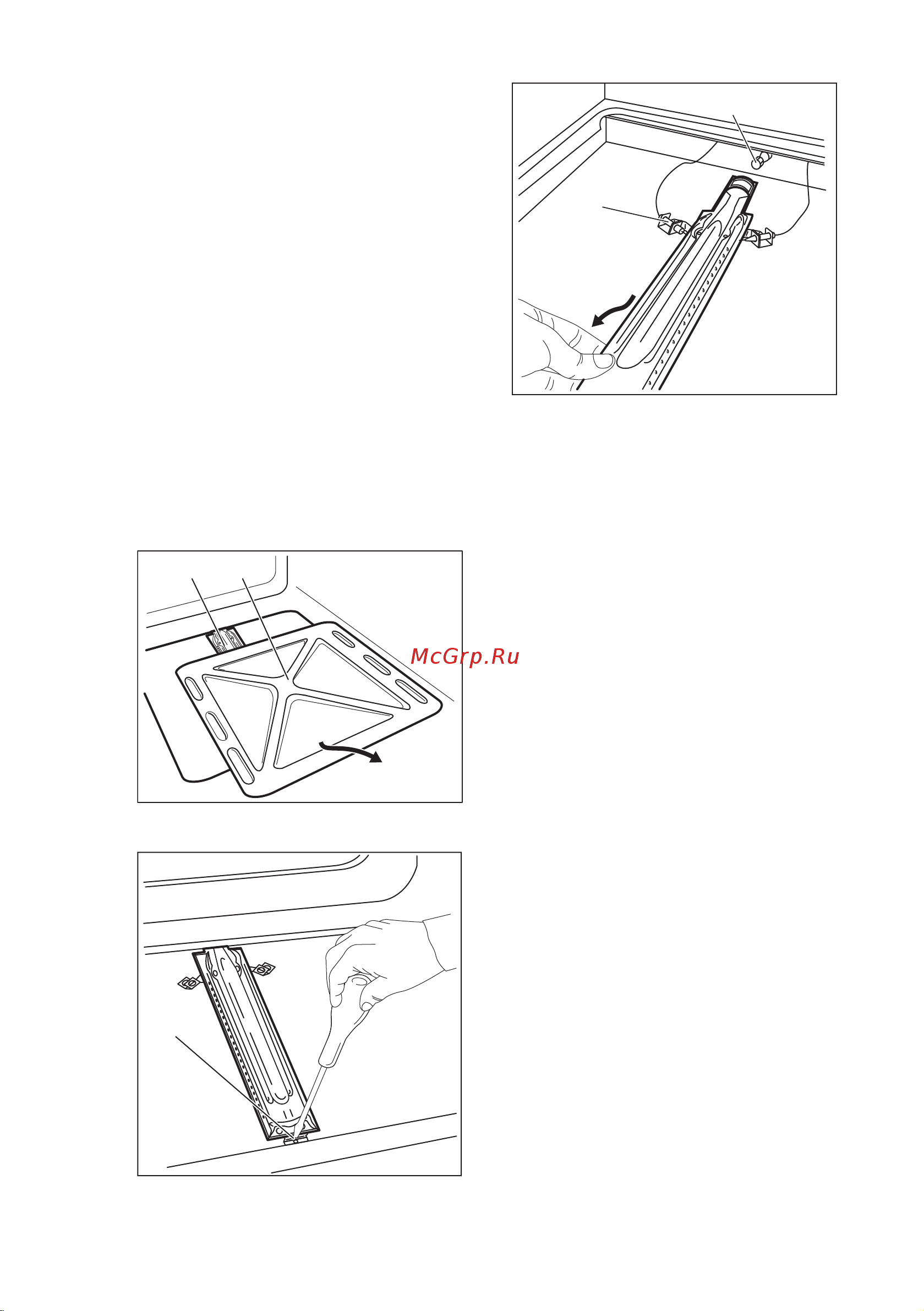 McGrp.Ru