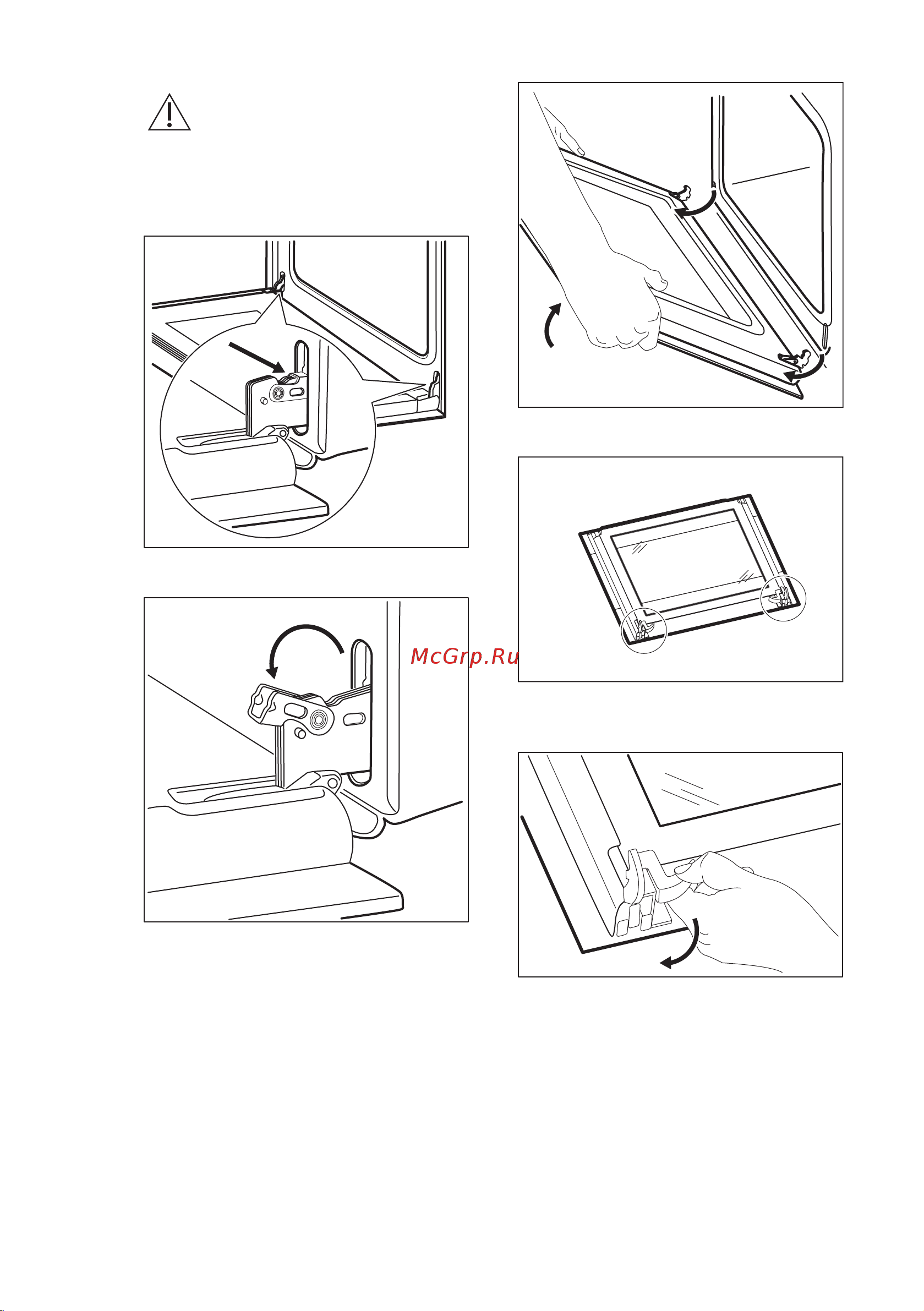 McGrp.Ru