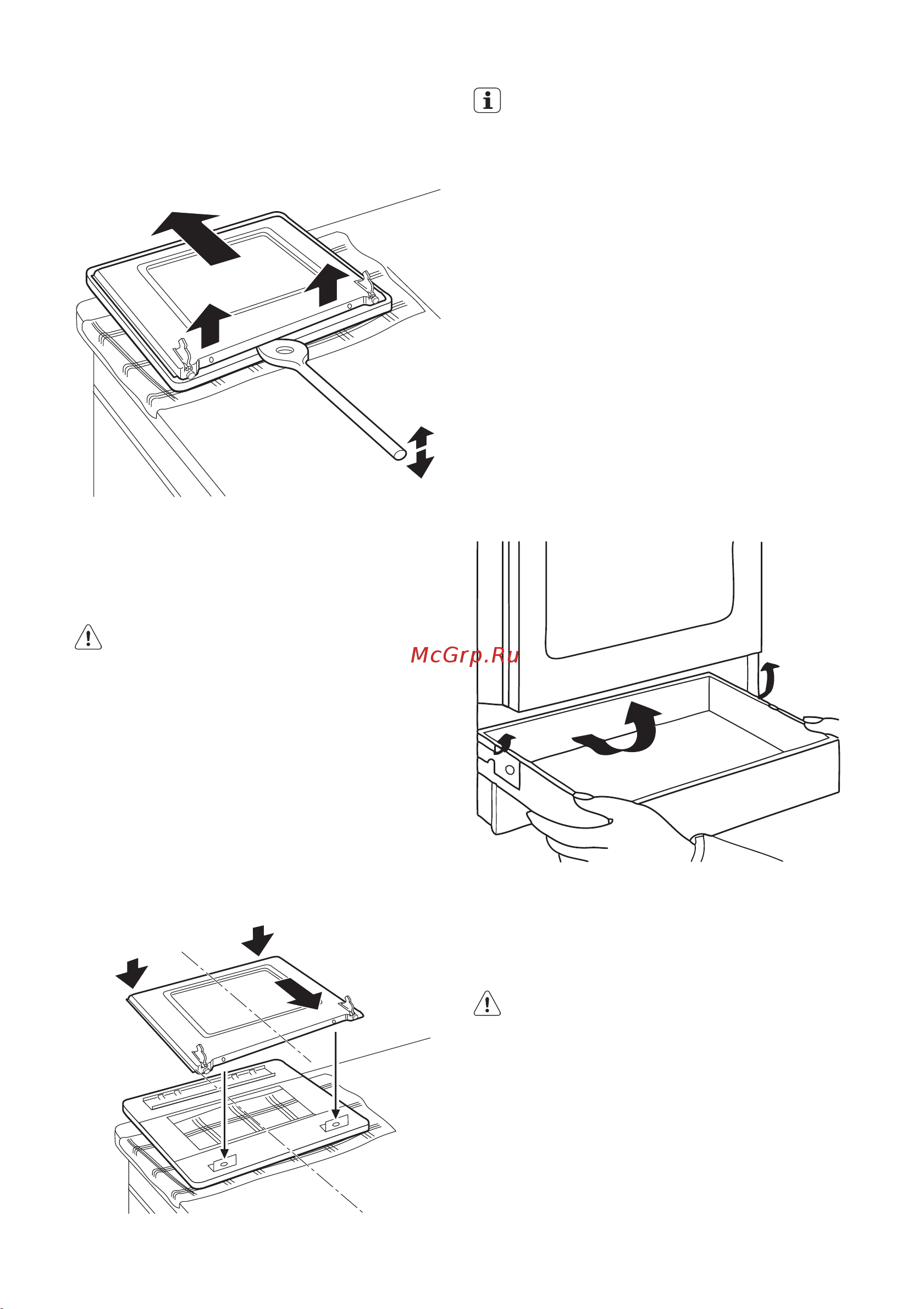 McGrp.Ru