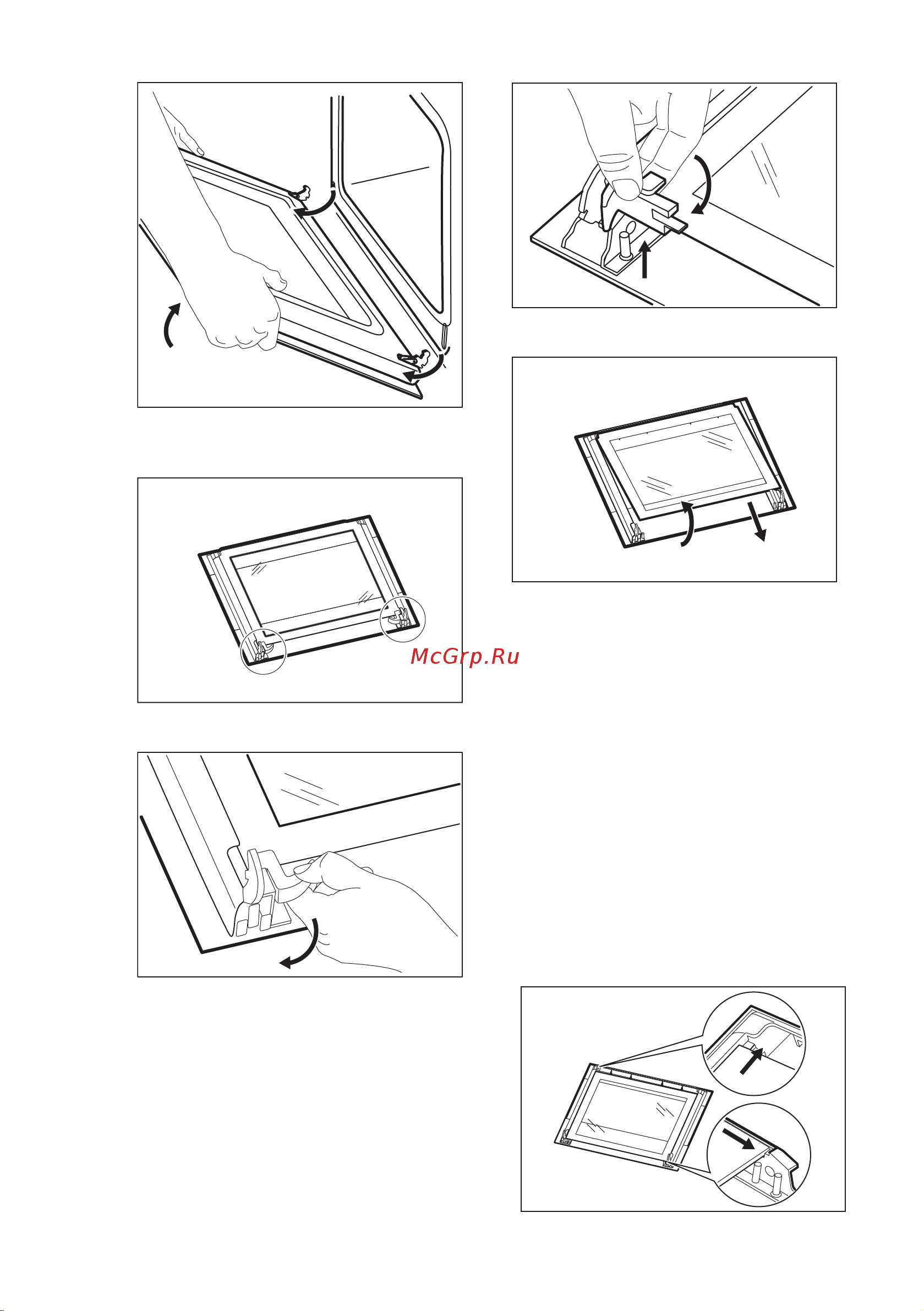 McGrp.Ru