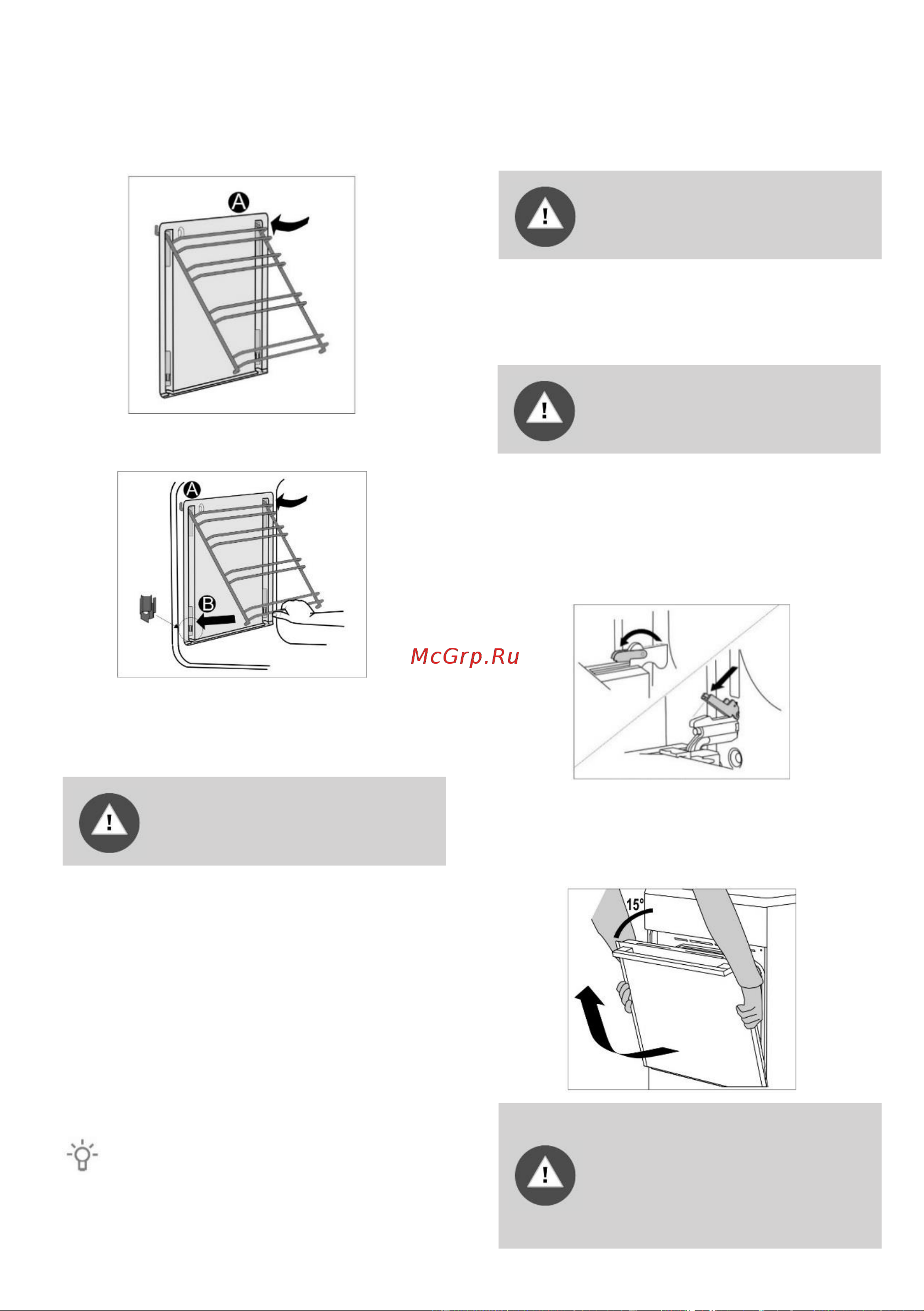 A

A

B

McGrp.Ru

15°