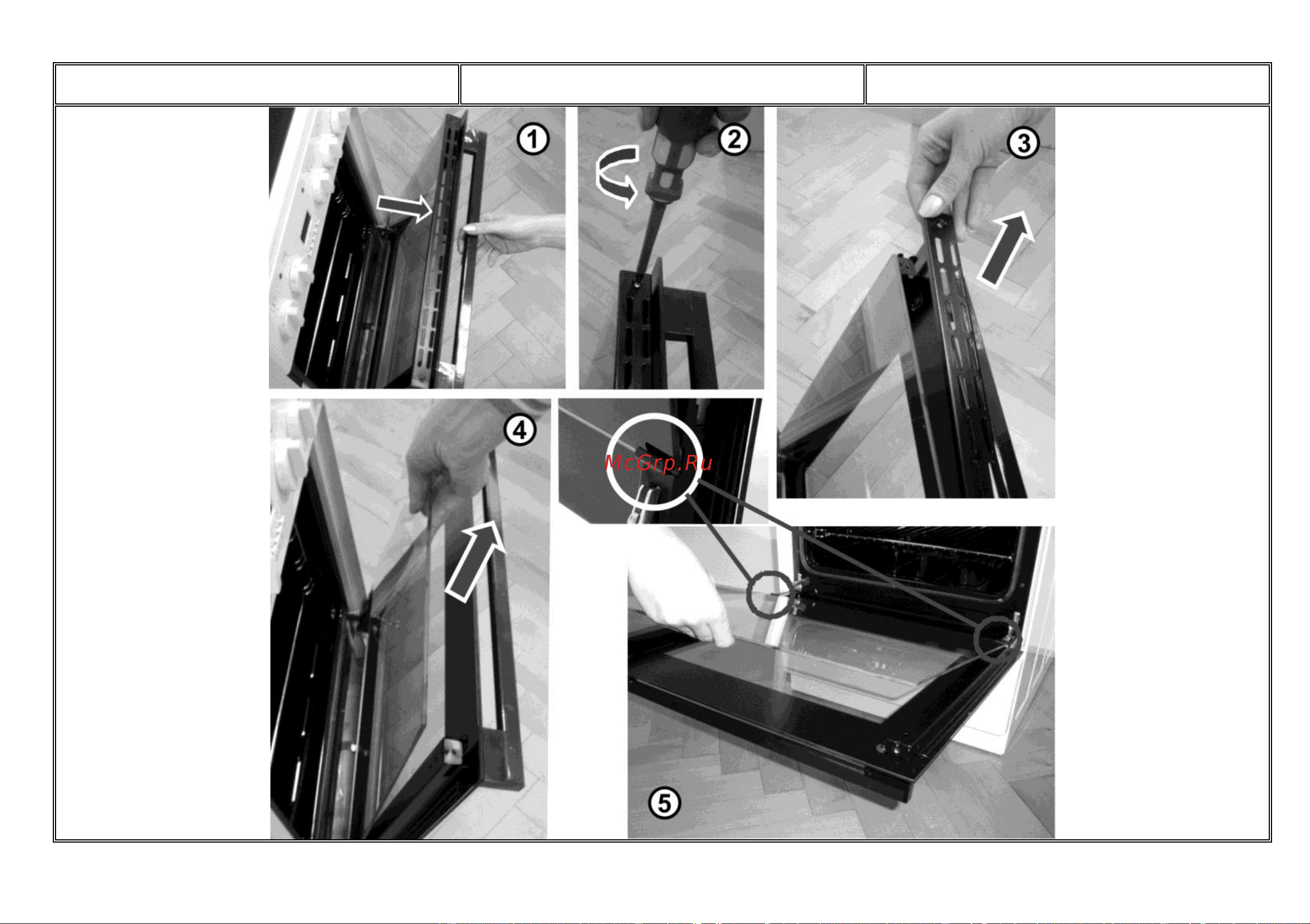 ①

②

③

④

McGrp.Ru

⑤