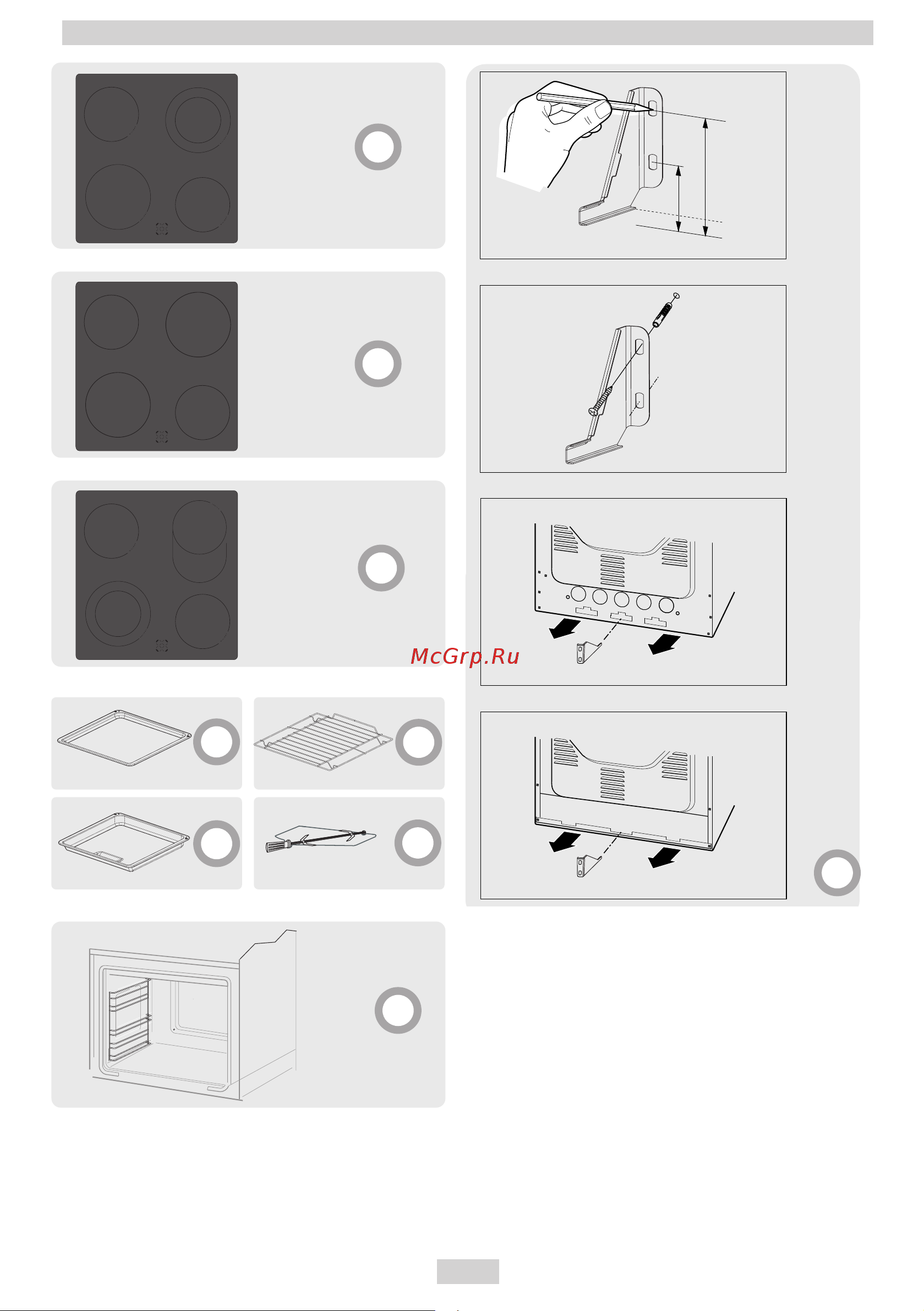 McGrp.Ru