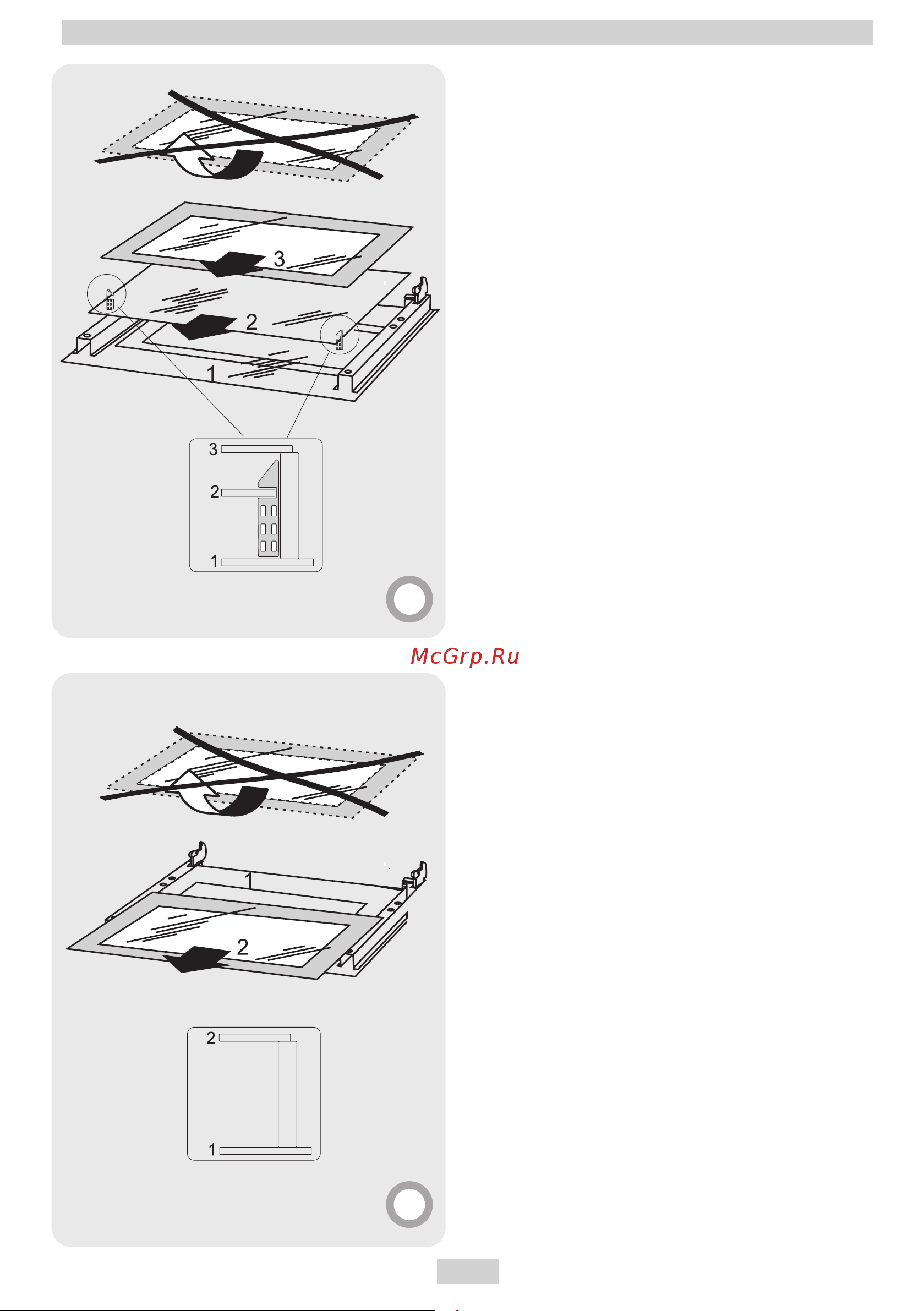 3

2

1

3

2

1

McGrp.Ru

1

2

2

1