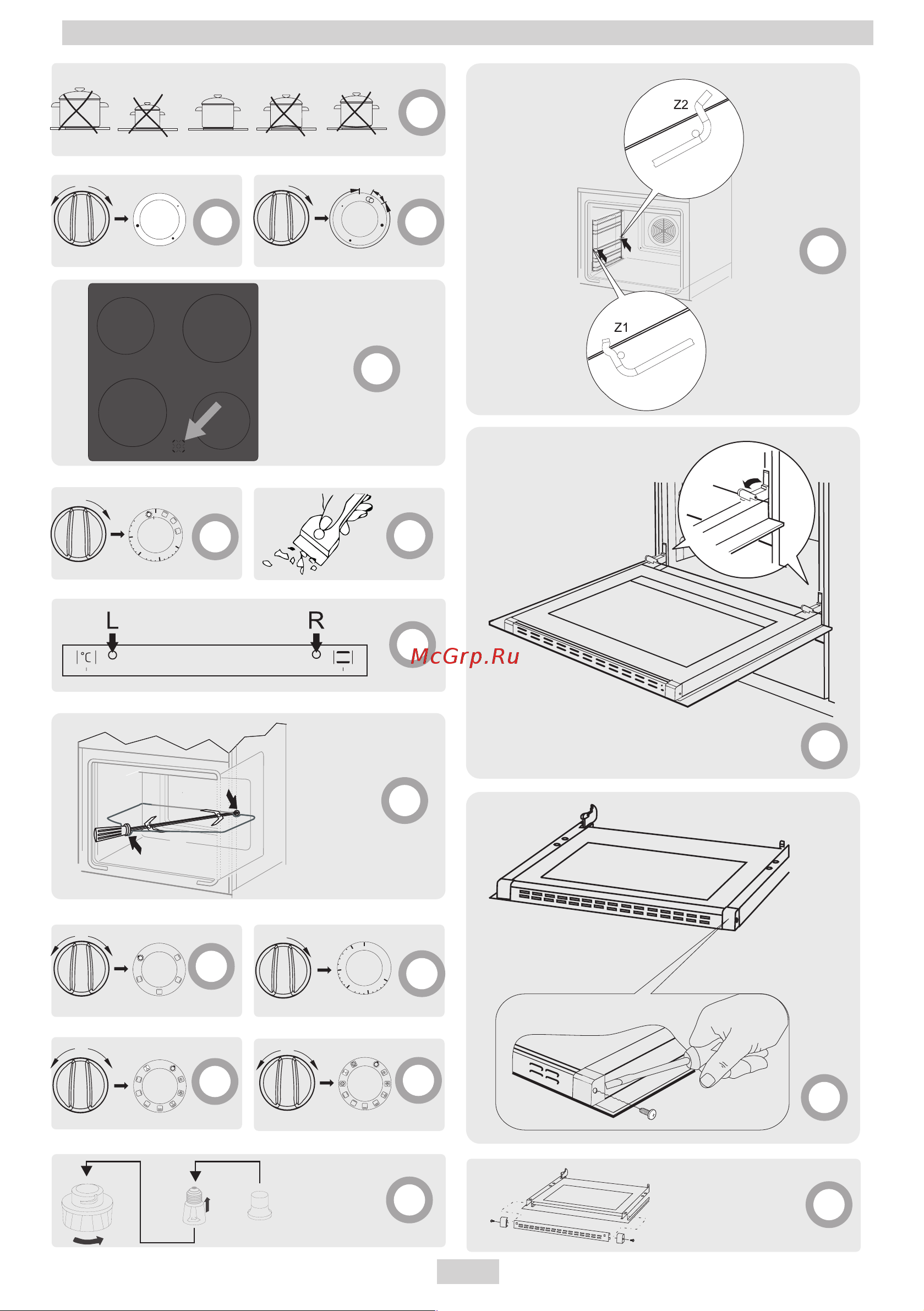 Z2

Z1

L

R

°C

McGrp.Ru