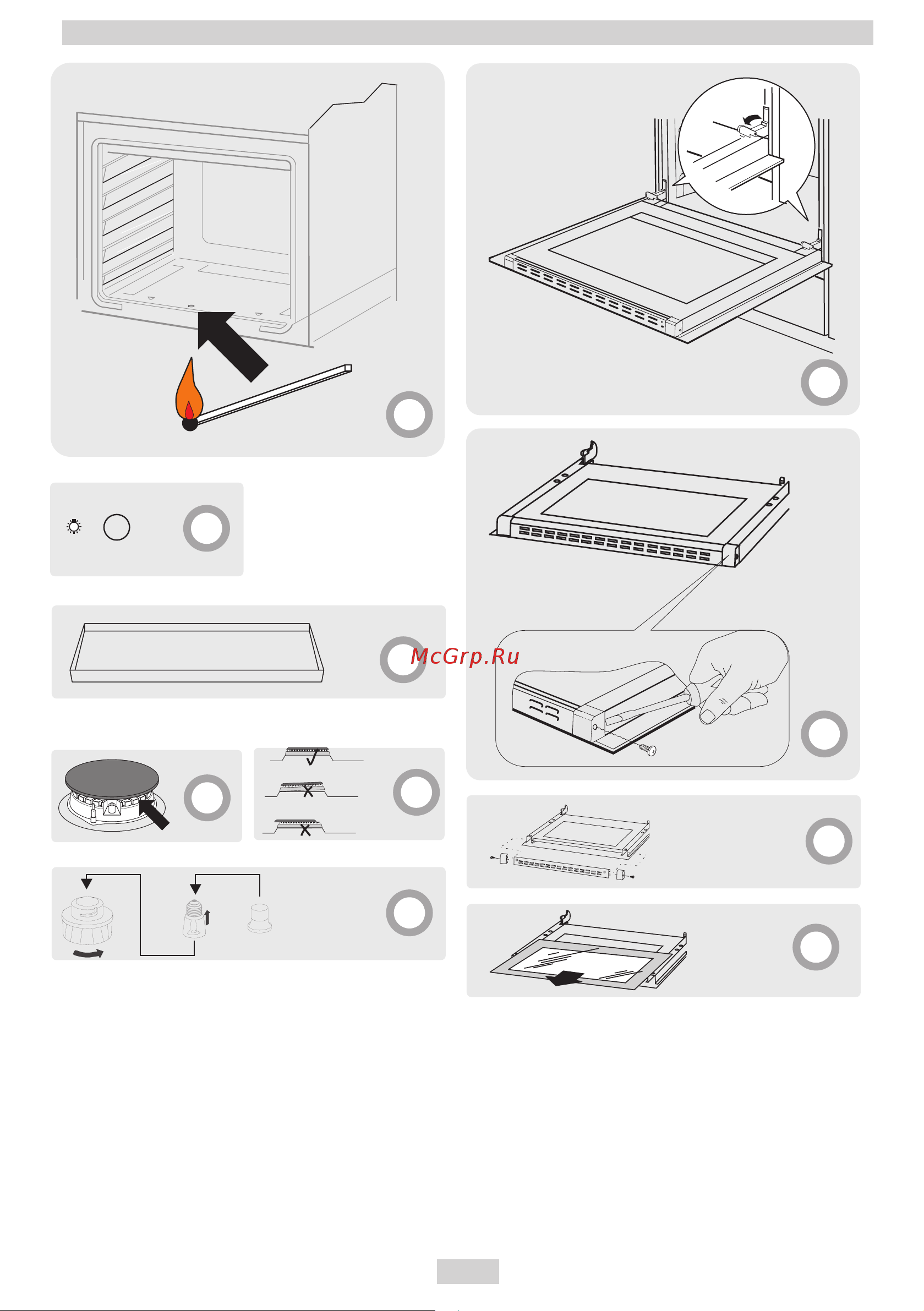 McGrp.Ru