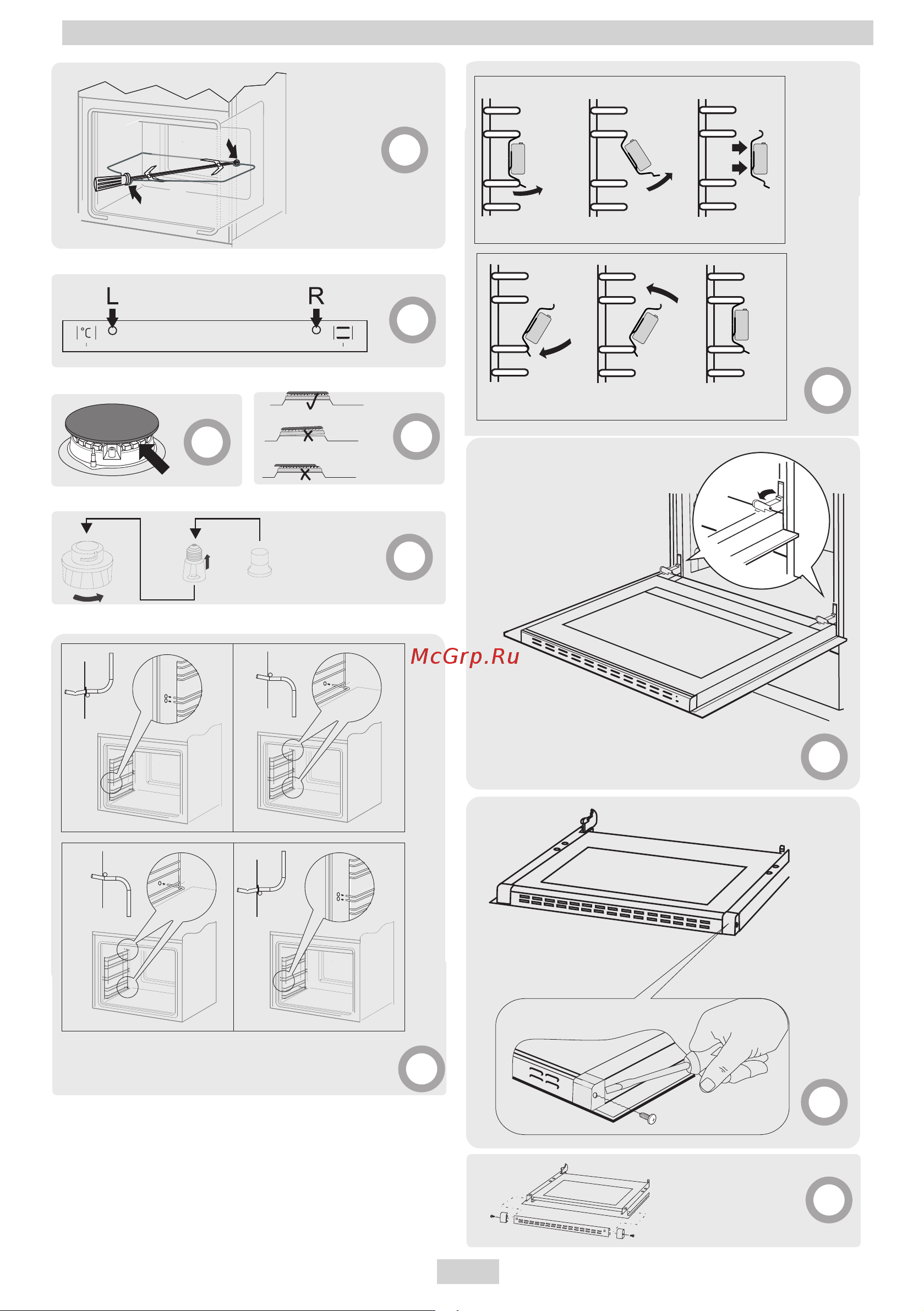 L

R

°C

McGrp.Ru