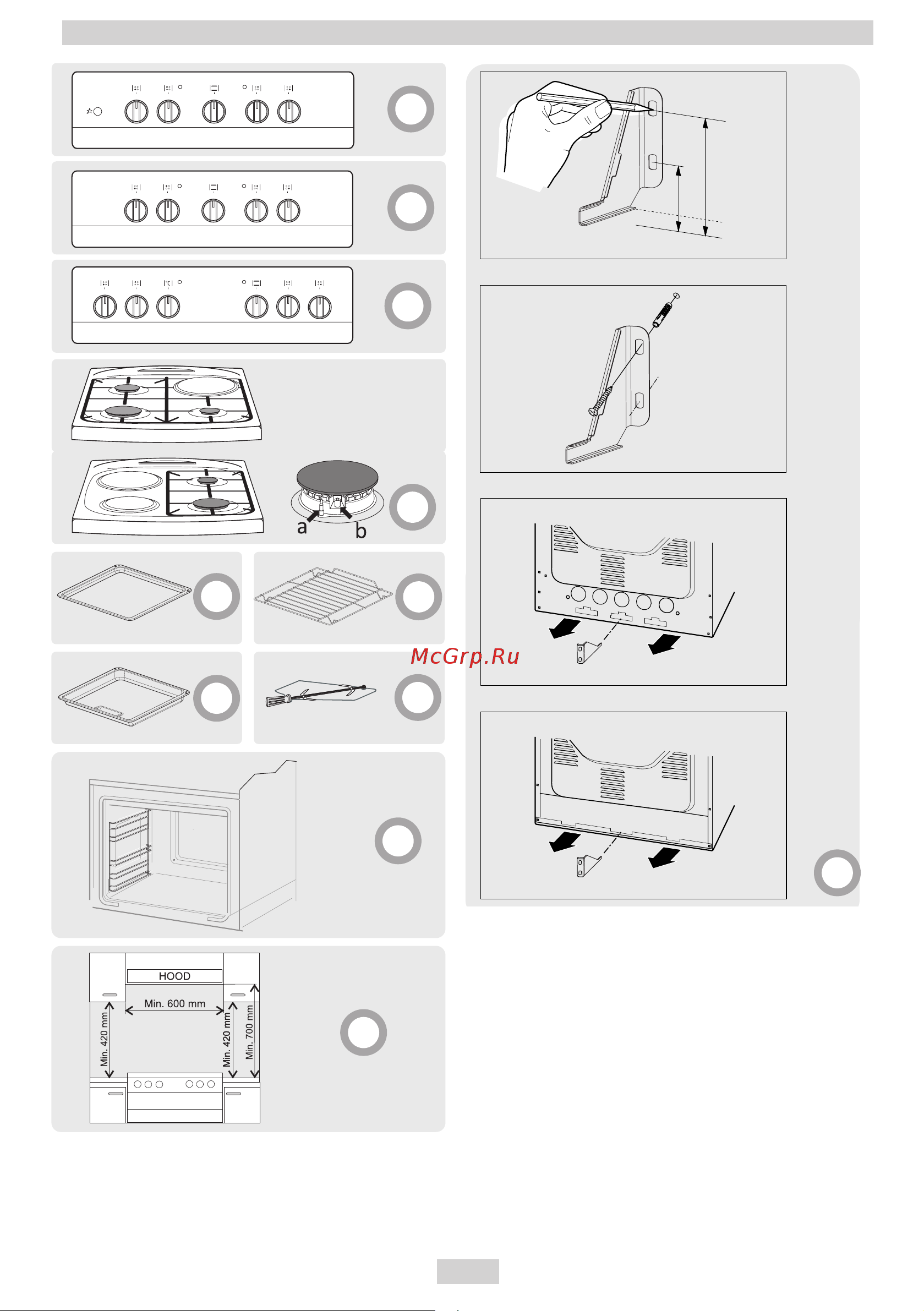 a
b

McGrp.Ru

HOOD
Min. 600 mm
Min. 420 mm
Min. 420 mm
Min. 700 mm