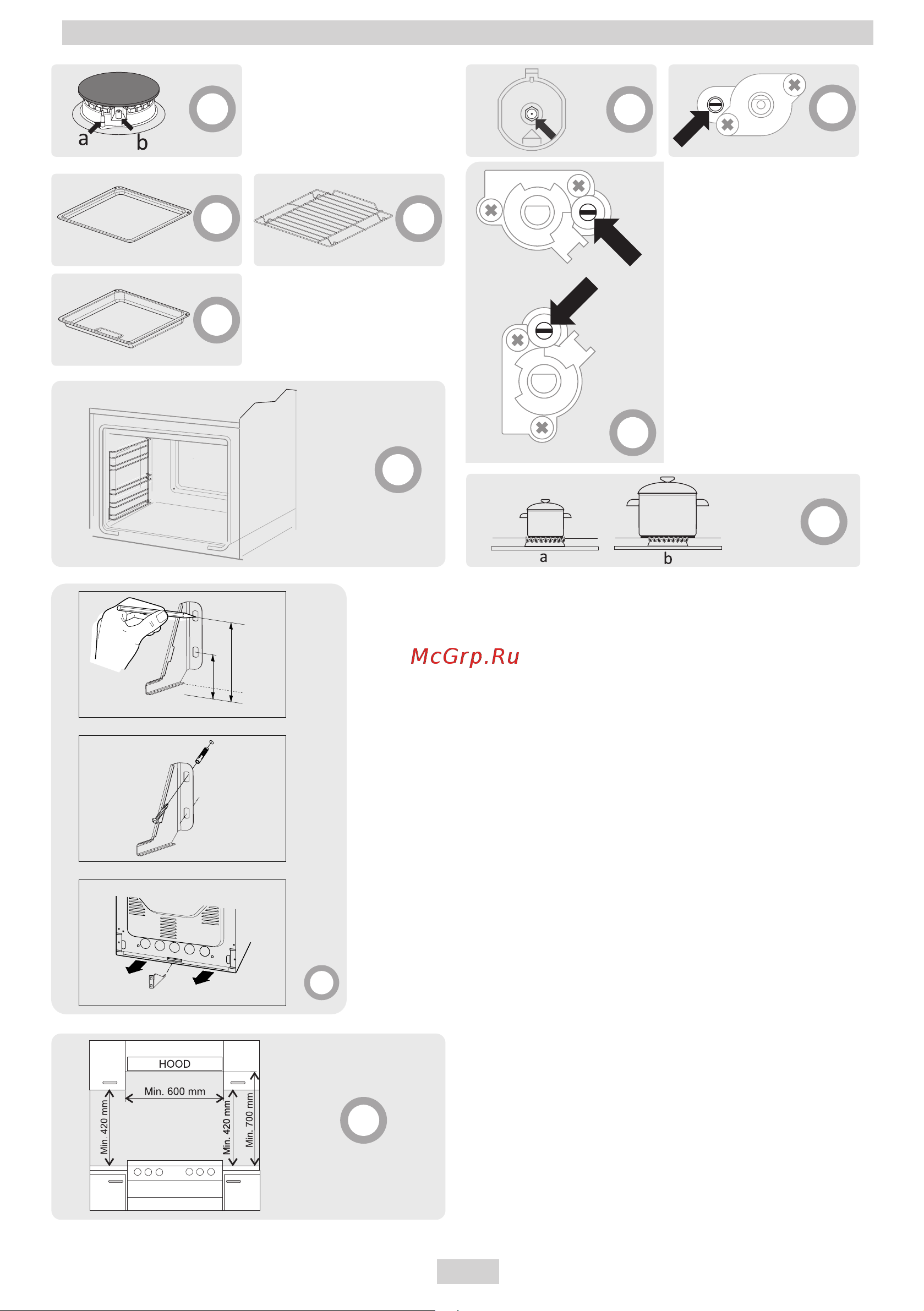 a
b

a
b

McGrp.Ru

HOOD
Min. 600 mm
Min. 420 mm
Min. 420 mm
Min. 700 mm