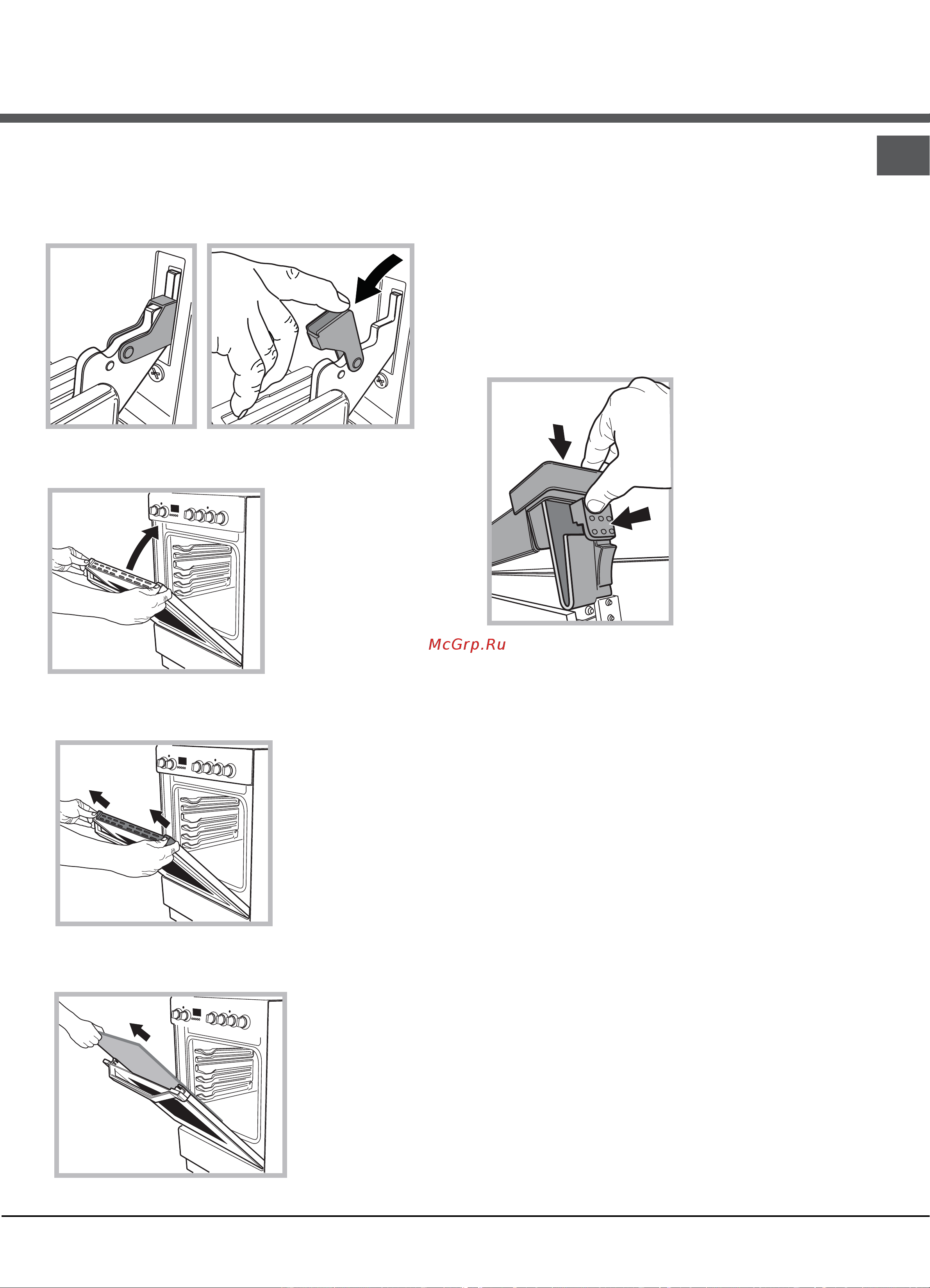 McGrp.Ru