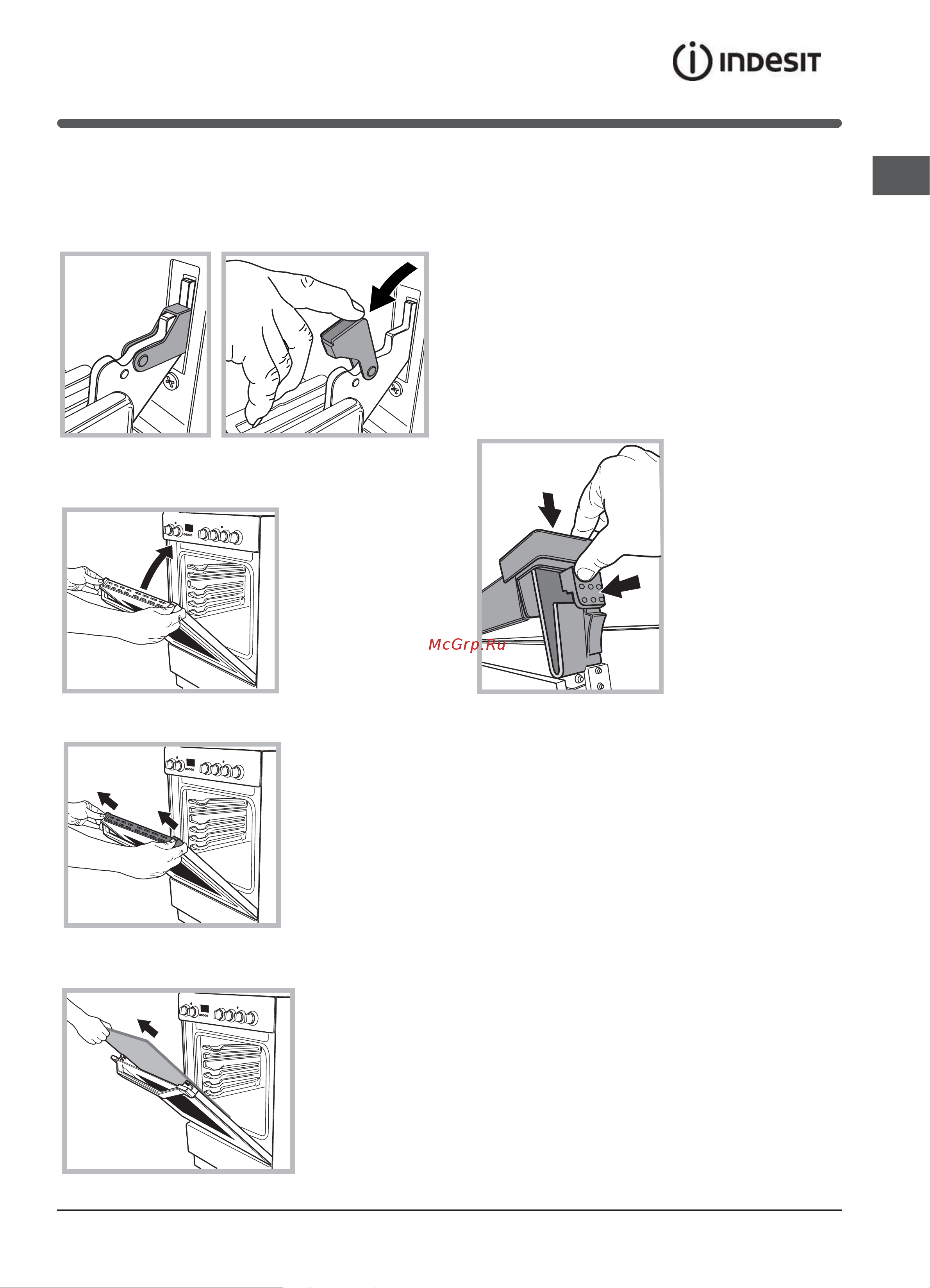 INDESIT

McGrp.Ru