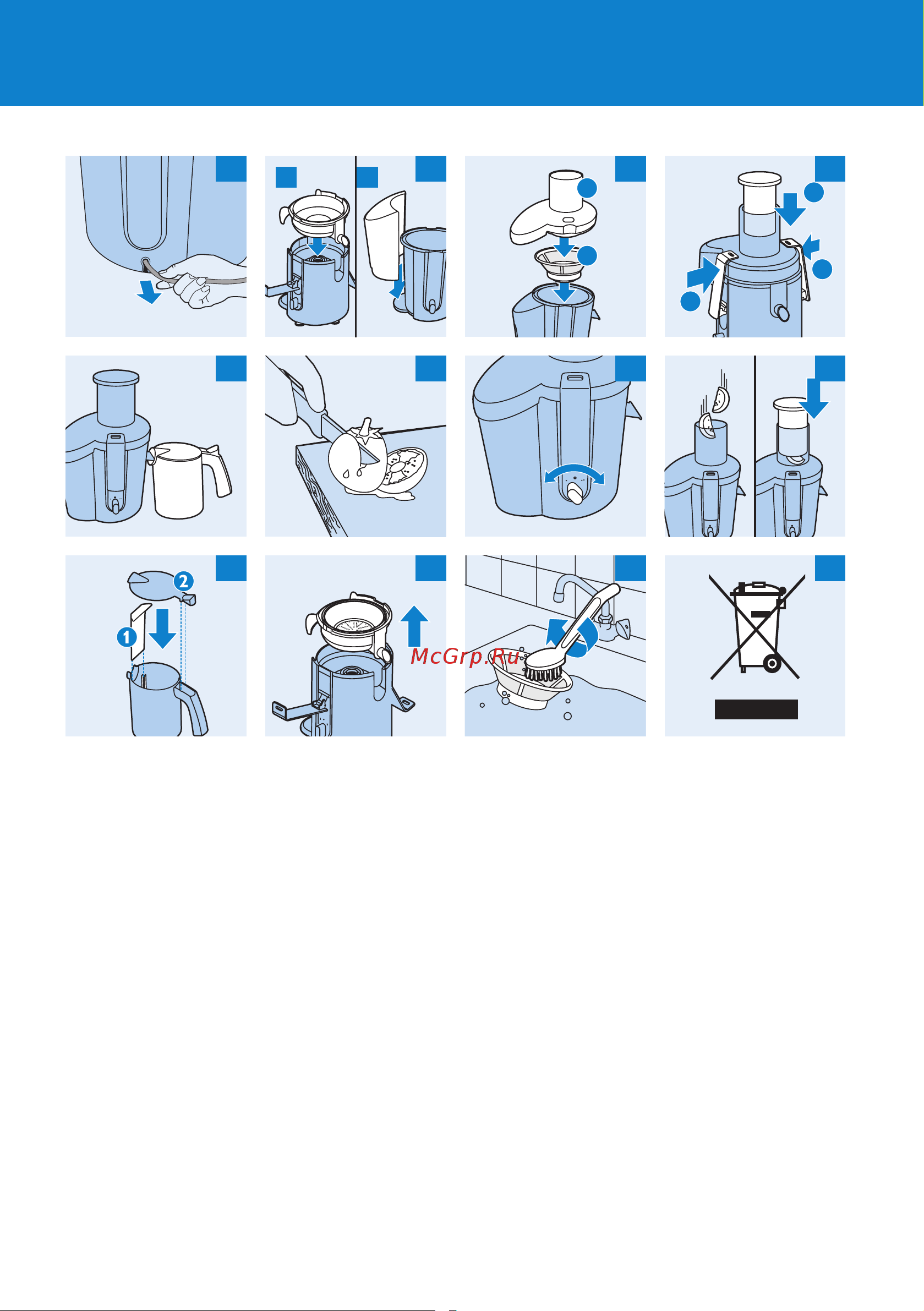 2

1

McGrp.Ru