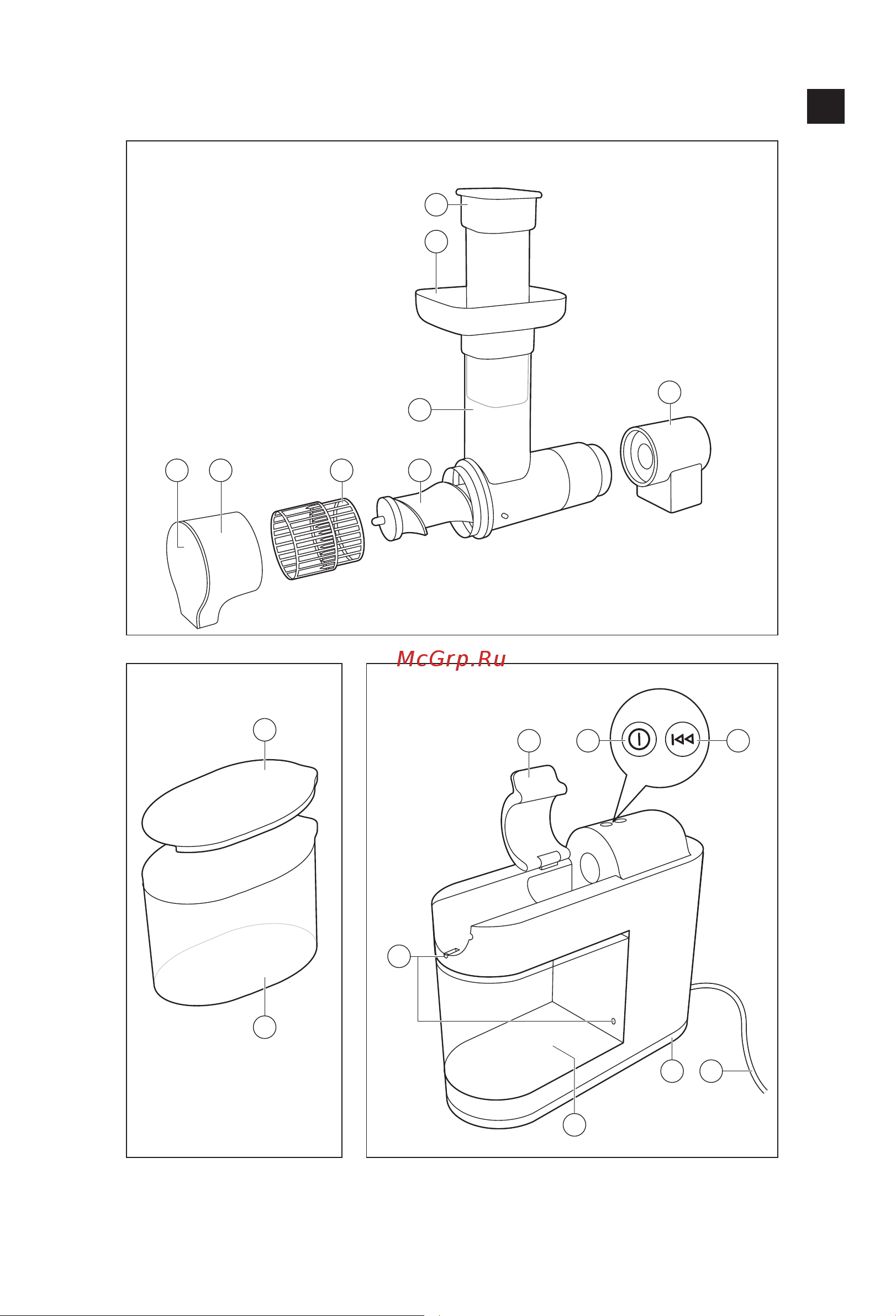 McGrp.Ru