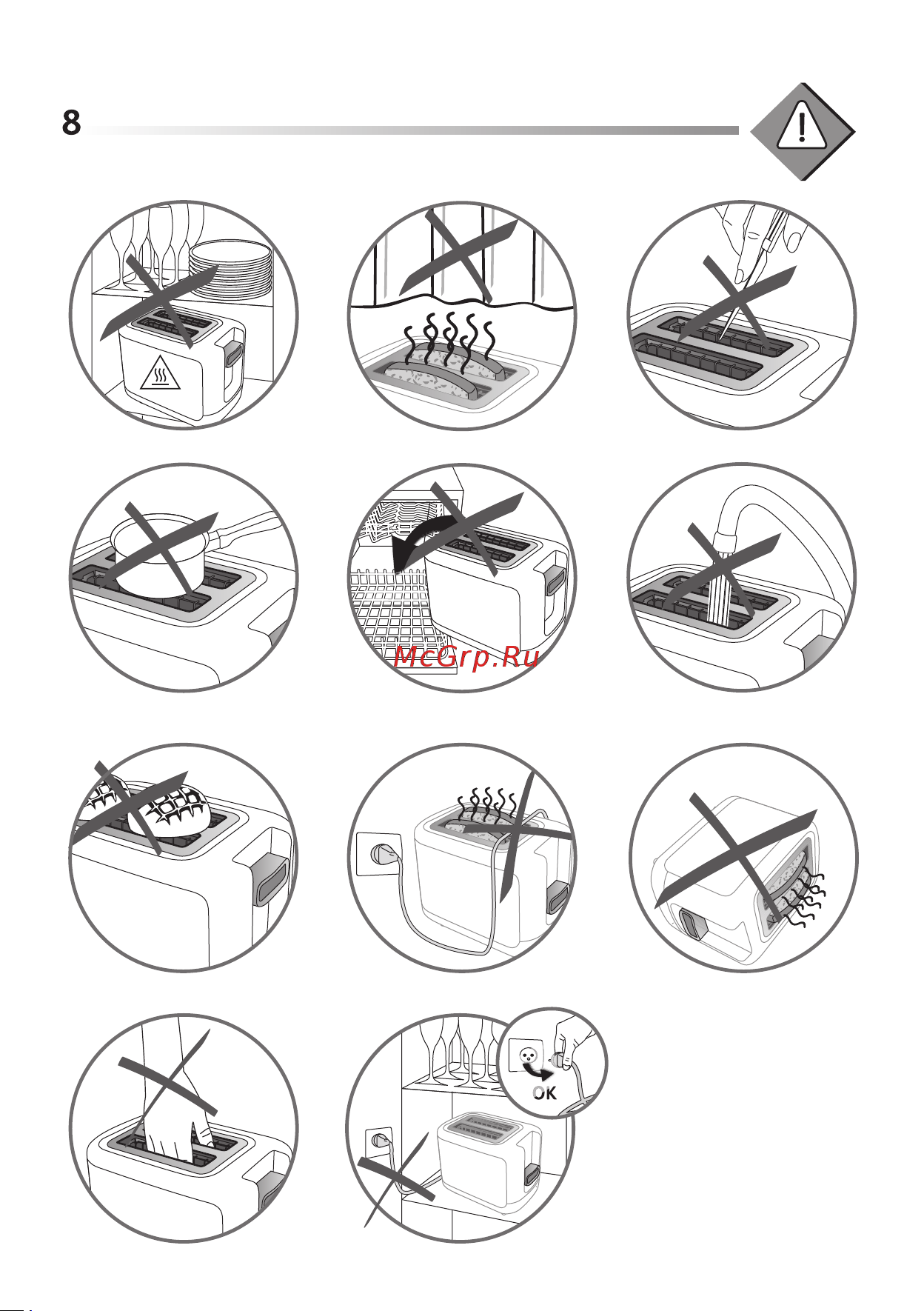 8

McGrp.Ru

OK