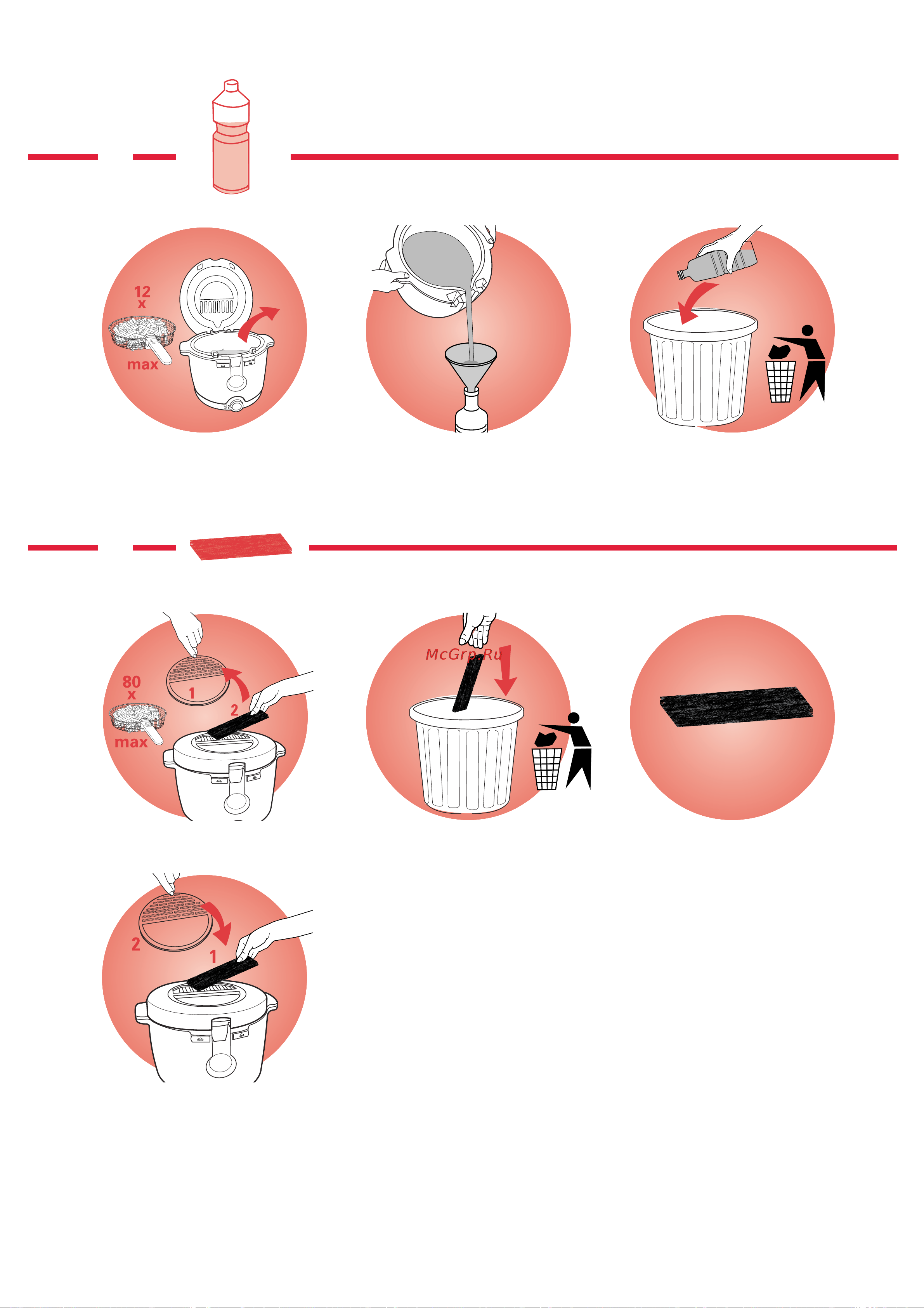 12
x
max

80
x
max
1
2

McGrp.Ru

2
1