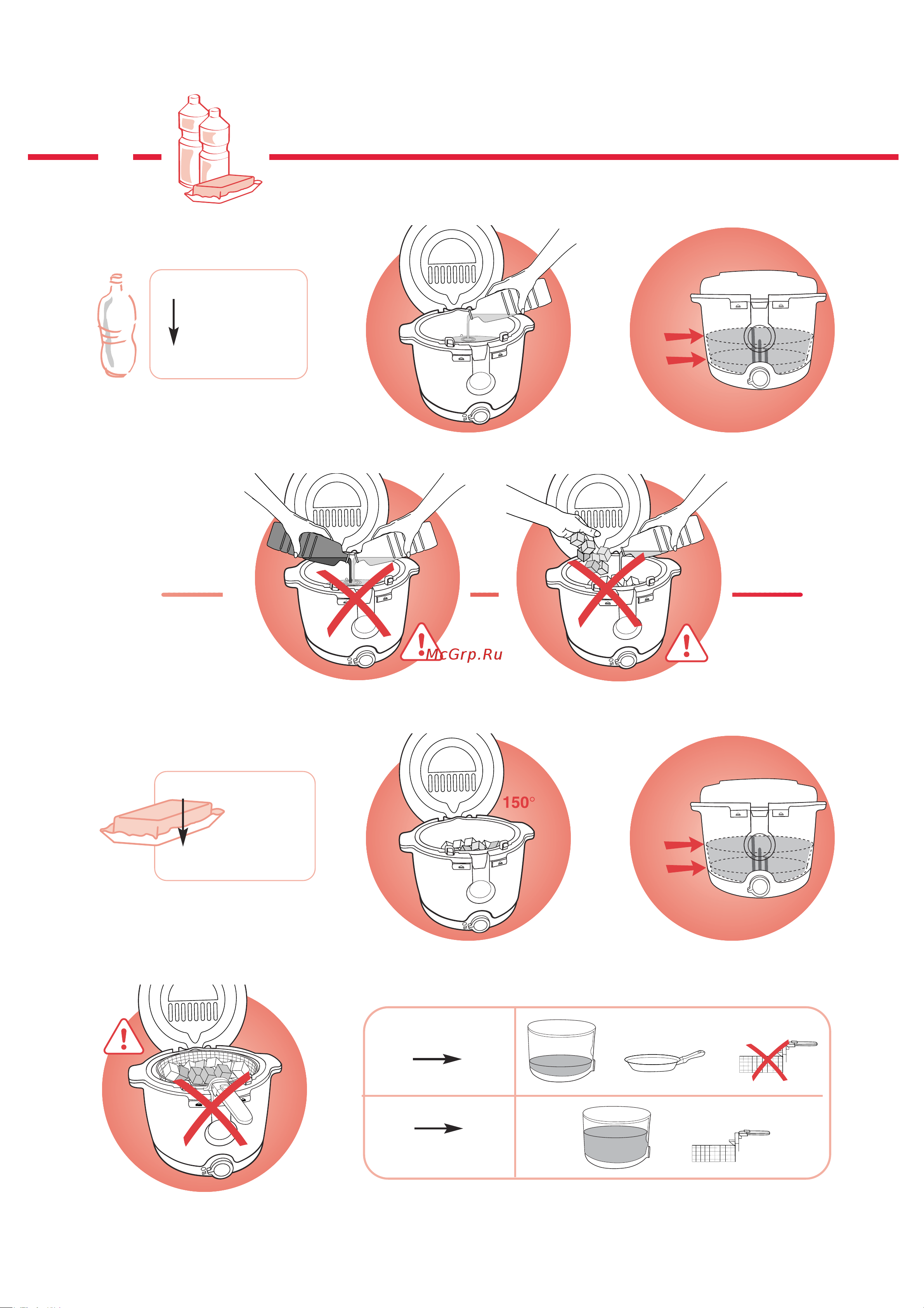 McGrp.Ru

150°