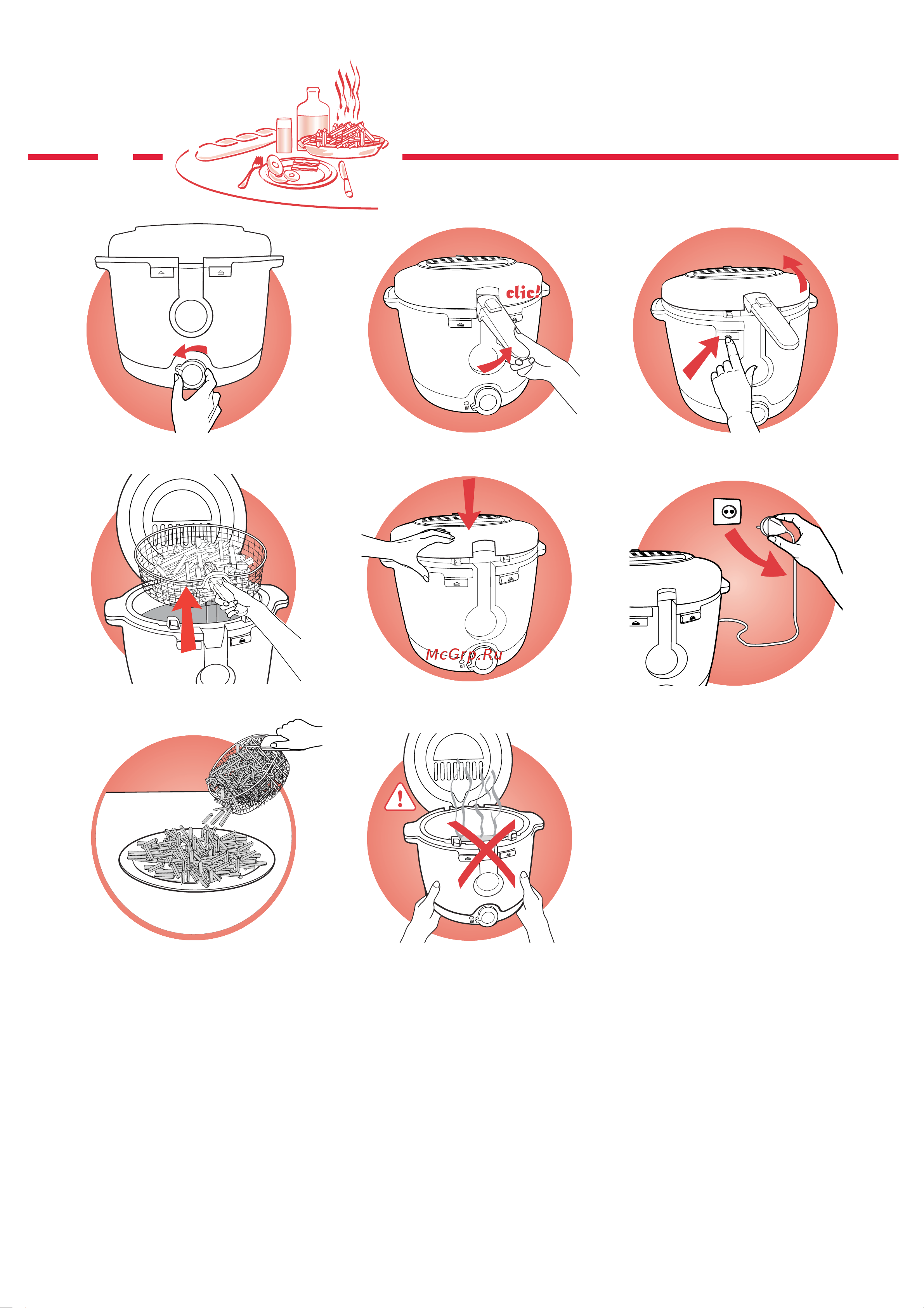 clic!

McGrp.Ru