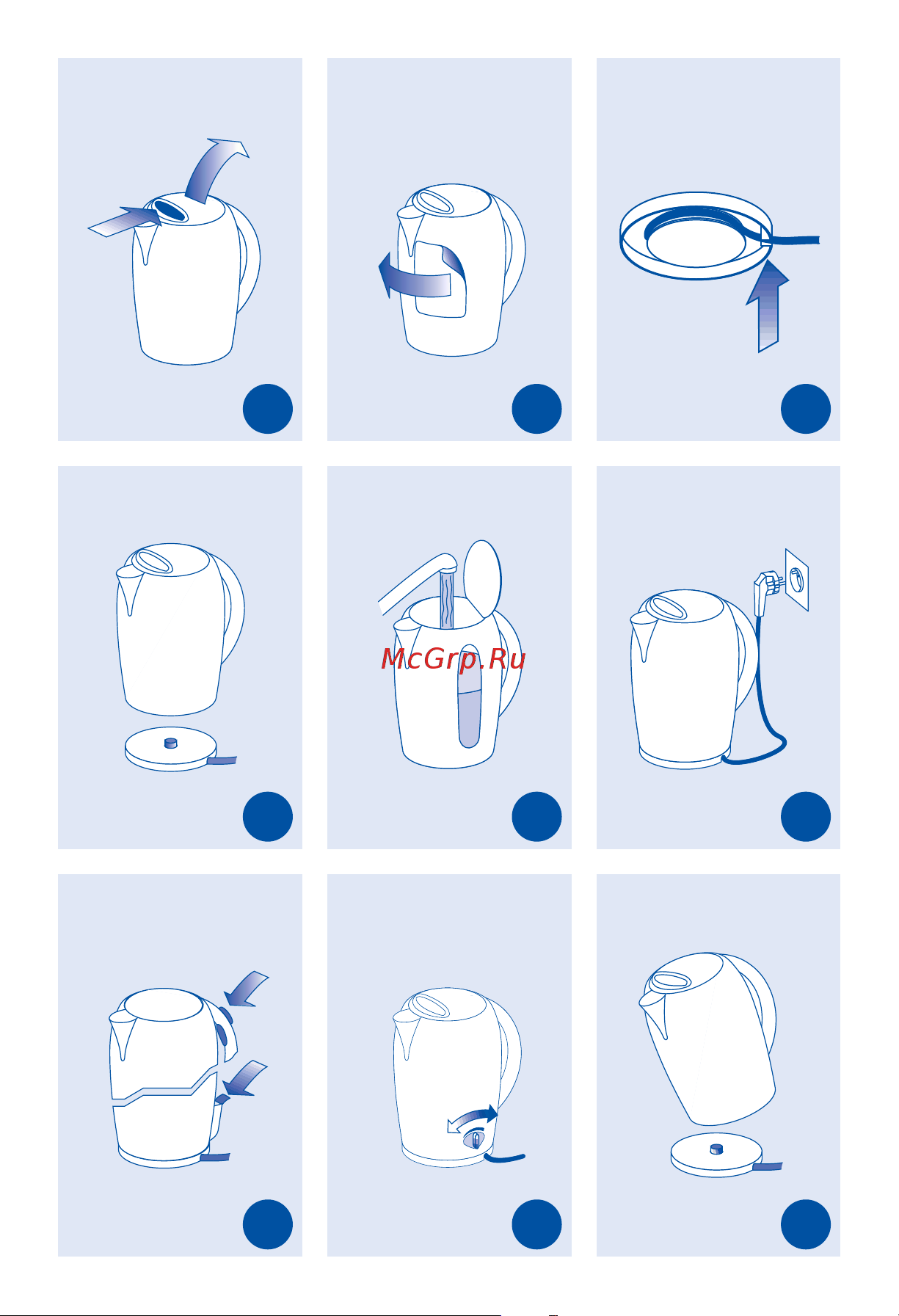 McGrp.Ru