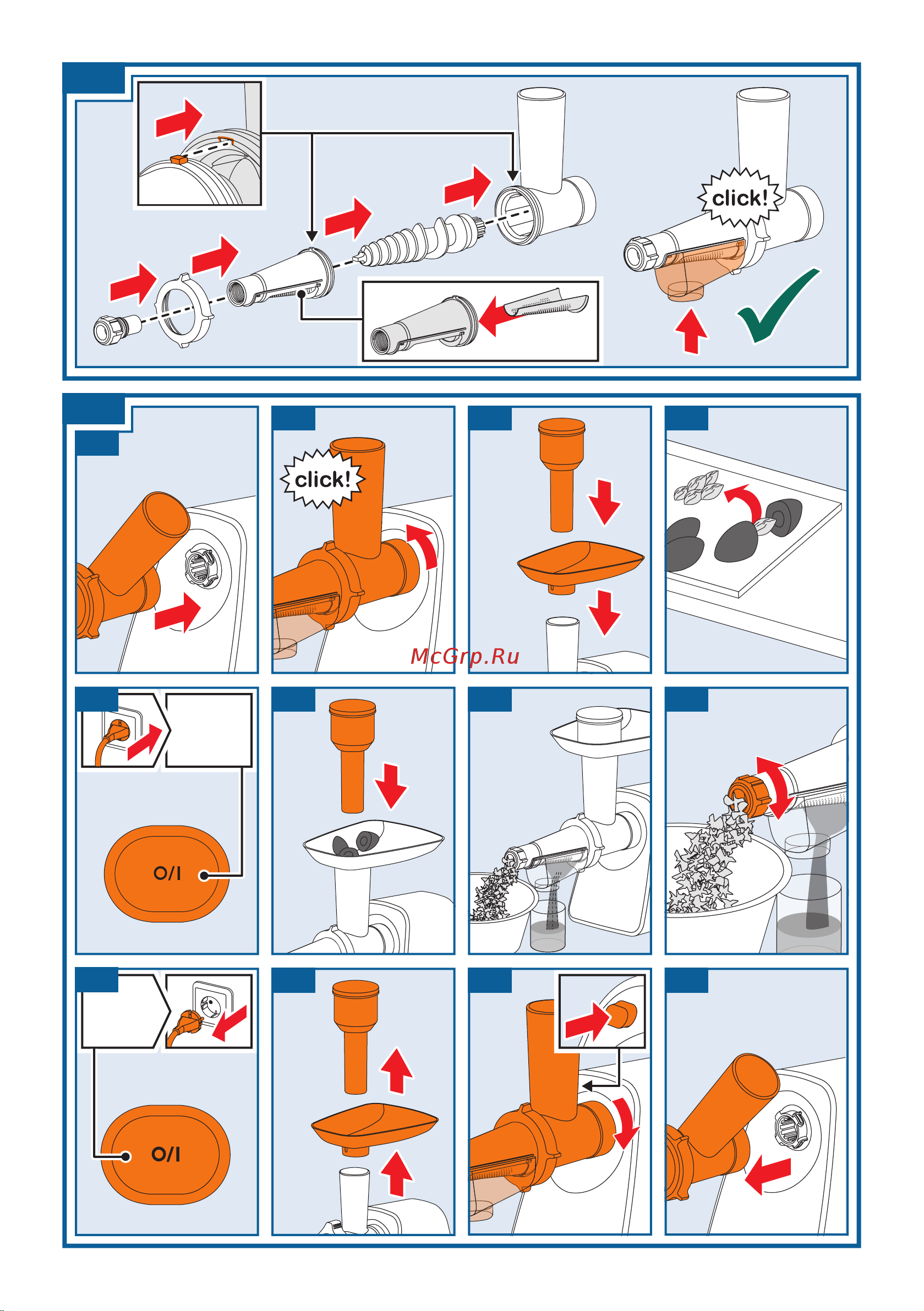 click!

click!

McGrp.Ru

O/I

O/I