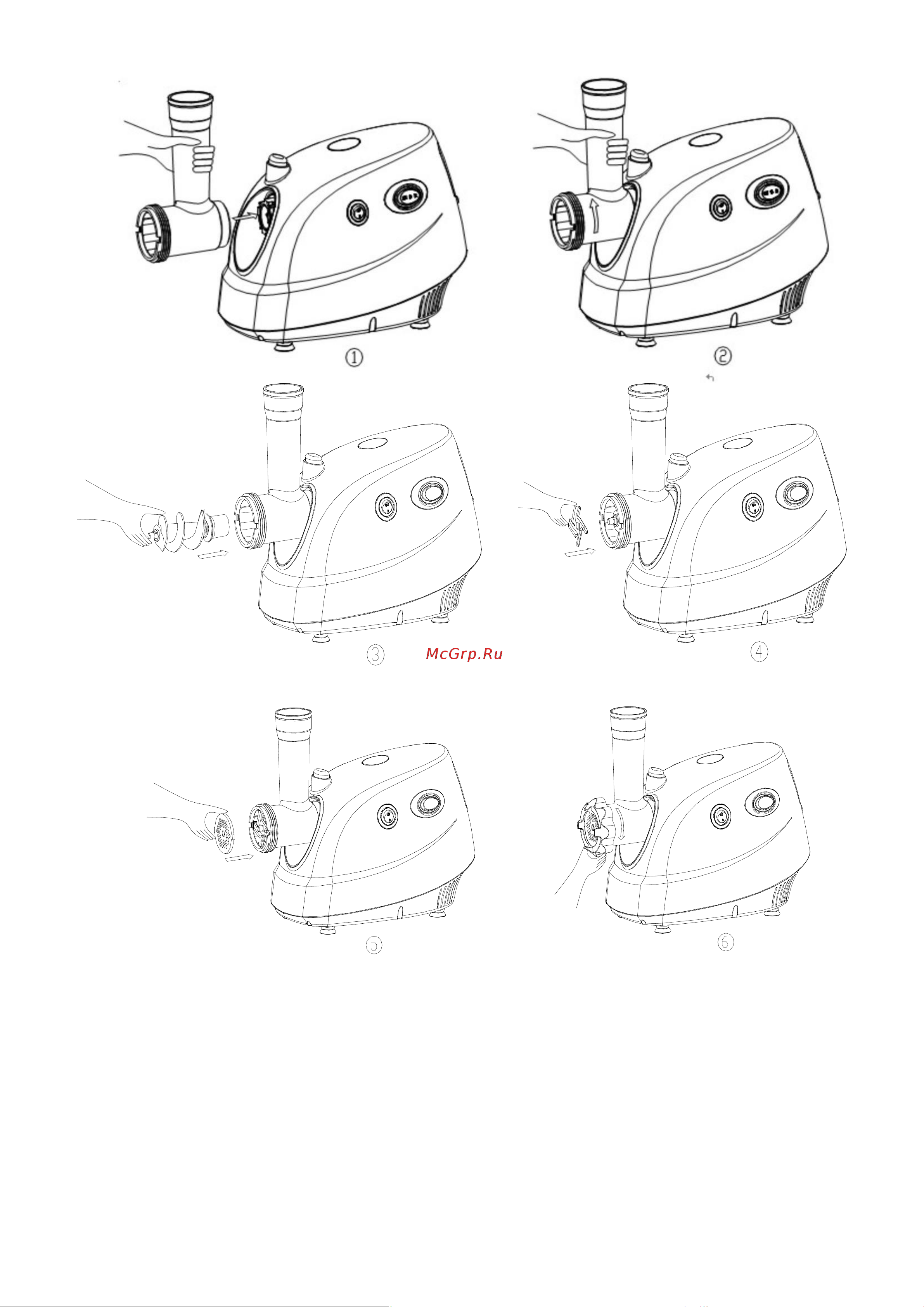 ①

②

③

McGrp.Ru

④

⑤

⑥