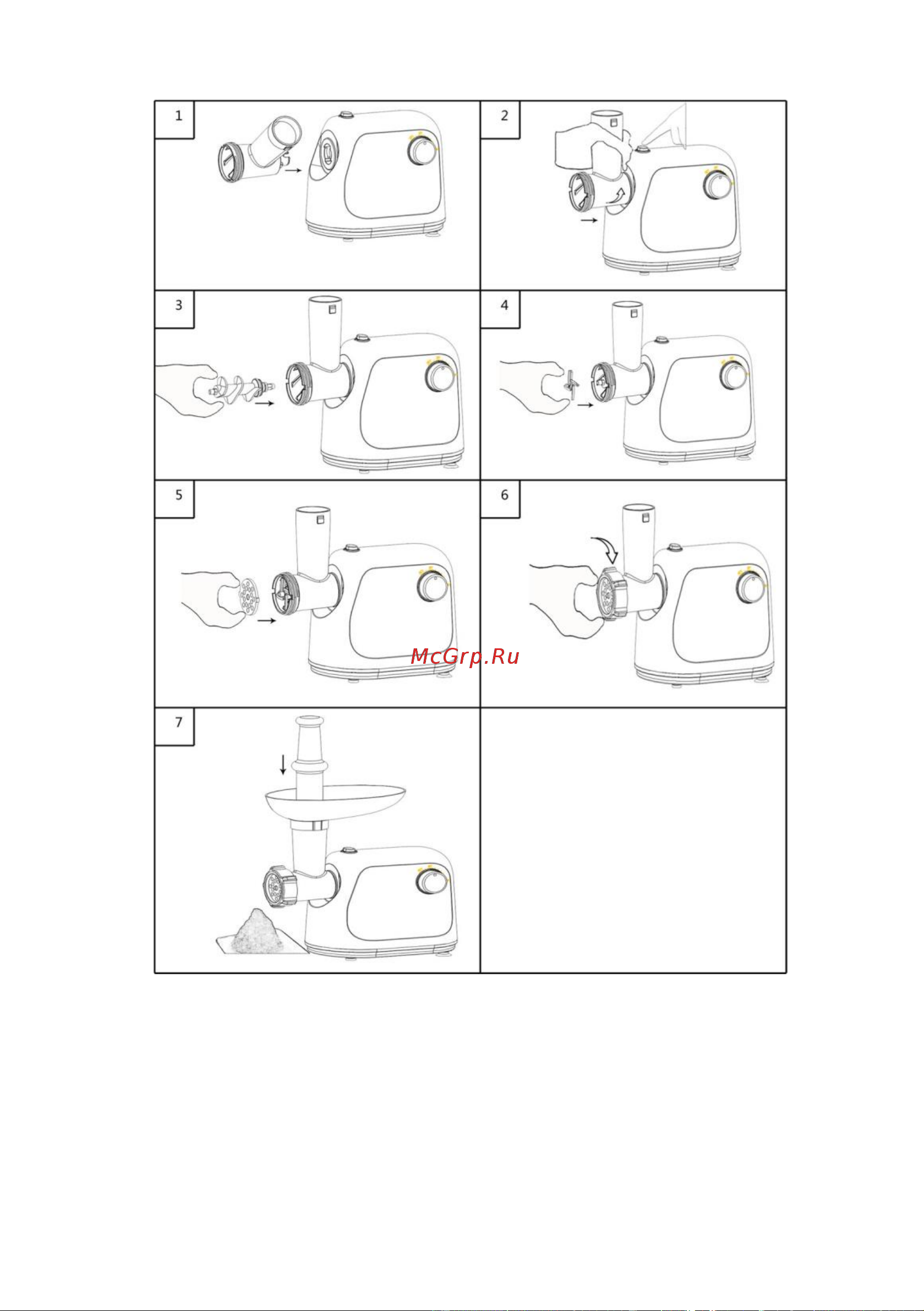 1

2

3

4

5

6

McGrp.Ru

7