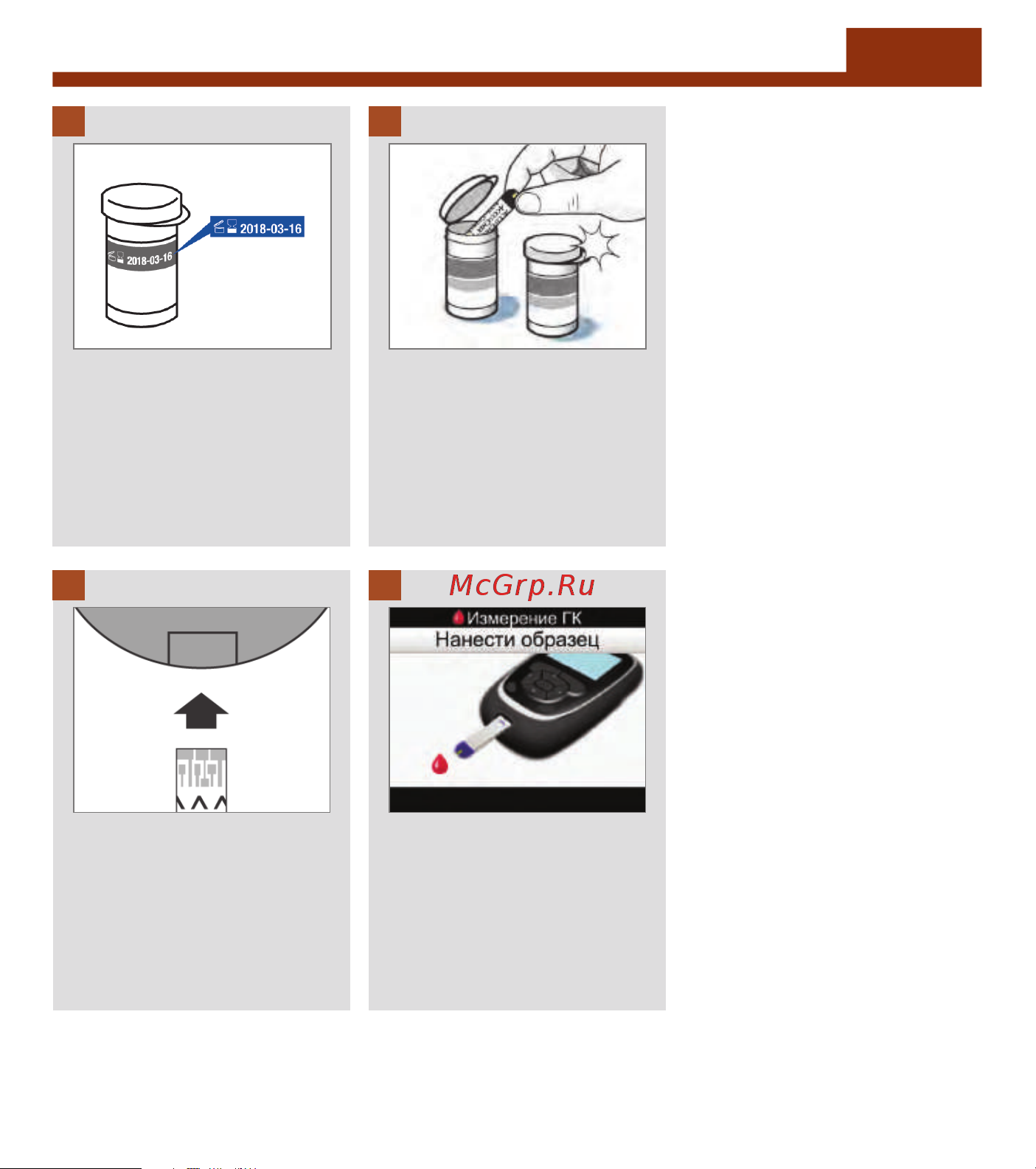 2018-03-16

2018-03-16

McGrp.Ru

Измерение ГК

Нанести образец