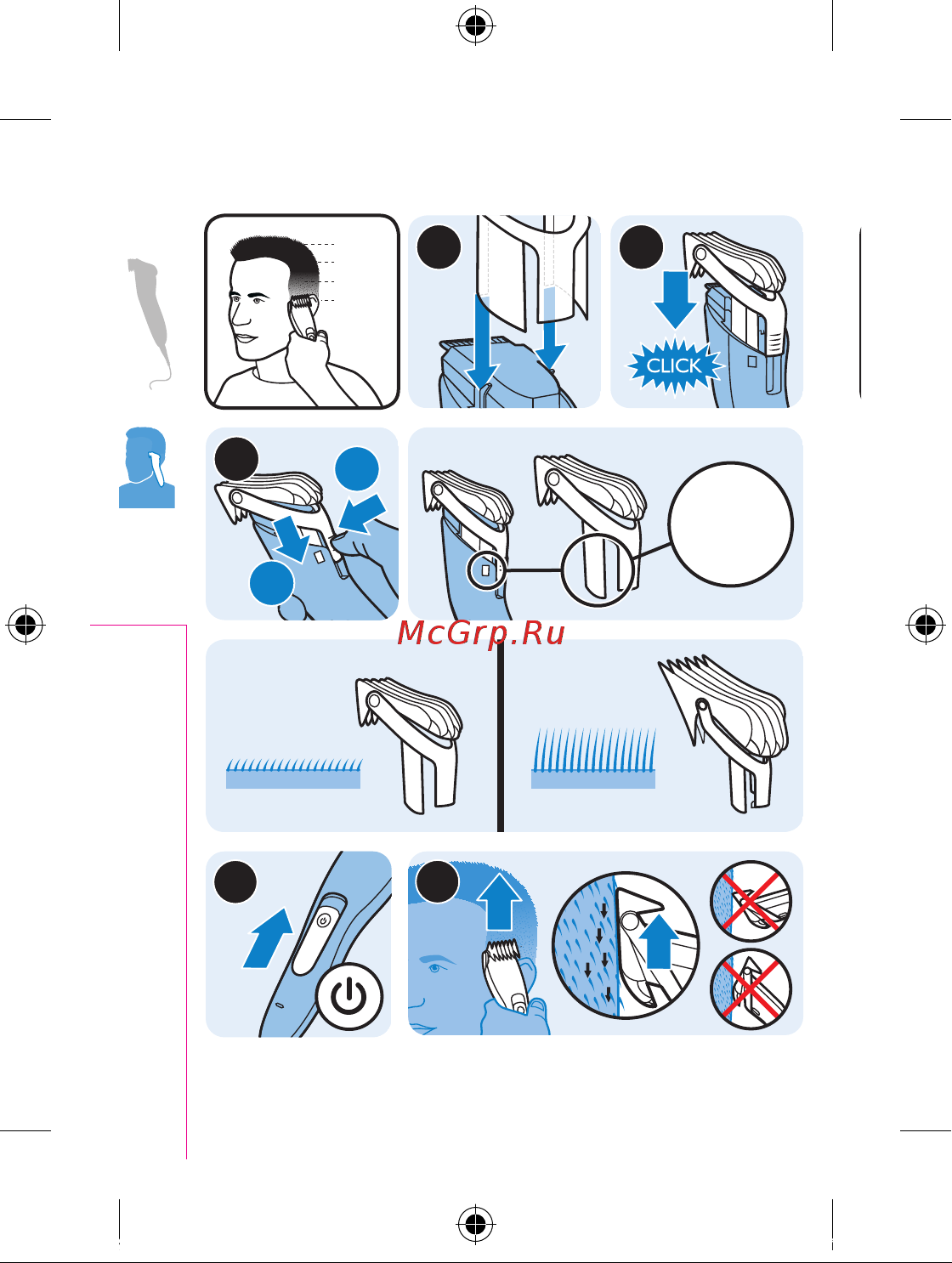 CLICK

McGrp.Ru