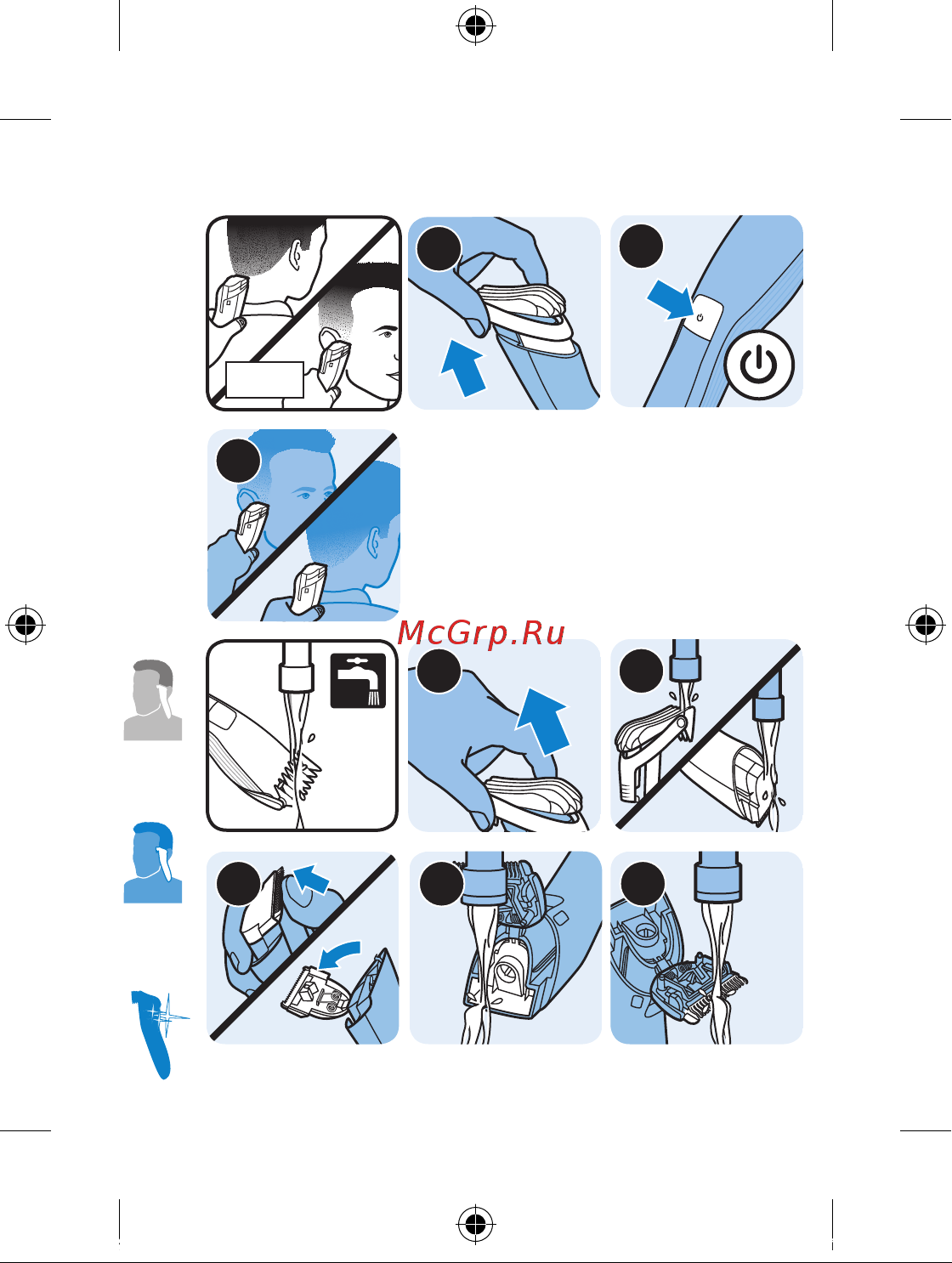 McGrp.Ru