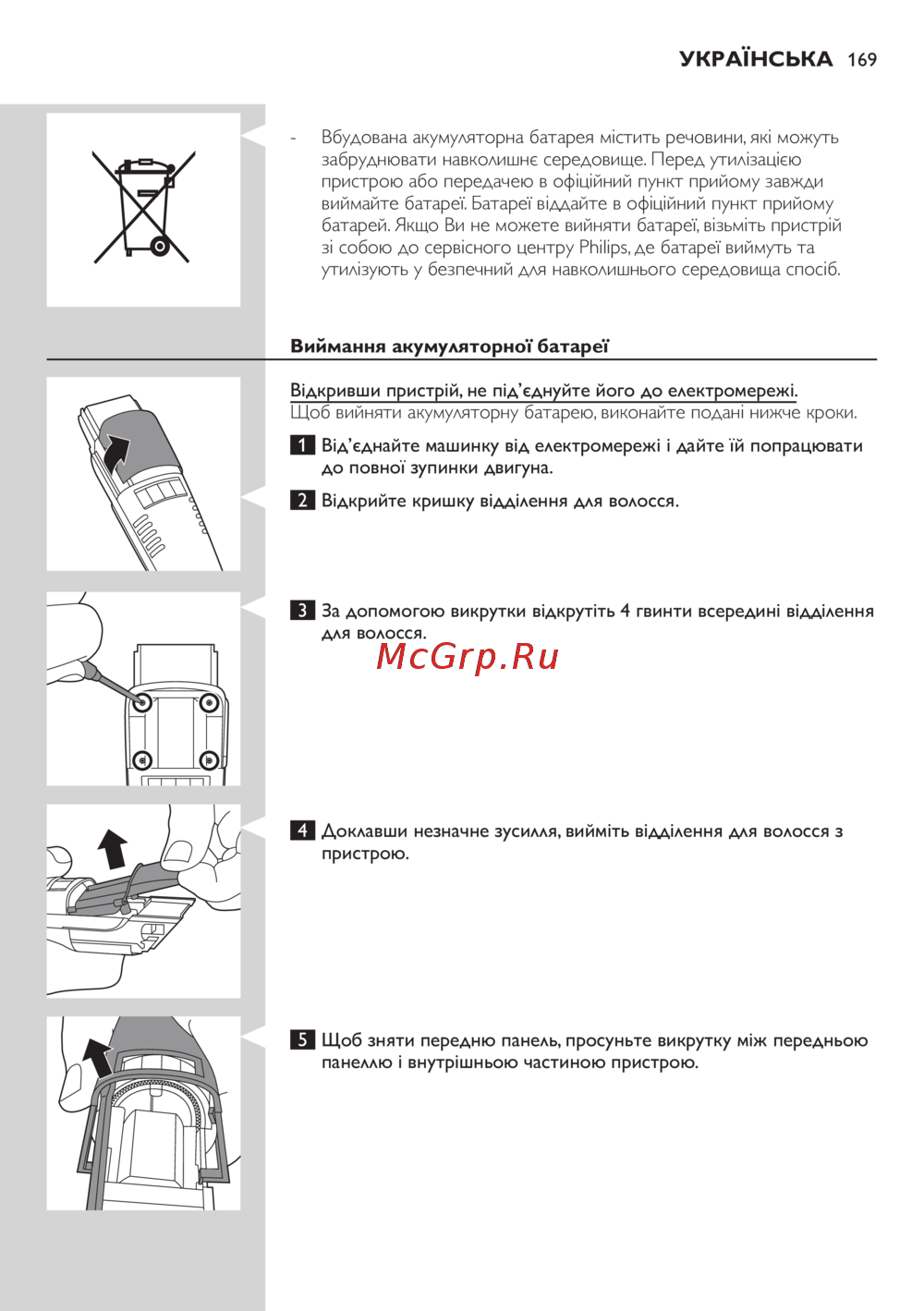 УКРАЇНСЬКА 169

- Вбудована акумуляторна батарея містить речовини, які можуть забруднювати навколишнє середовище. Перед утилізацією пристрою або передачею в офіційний пункт прийому завжди виймайте батареї. Батареї віддайте в офіційний пункт прийому батарей. Якщо Ви не можете вийняти батареї, візьміть пристрій зі собою до сервісного центру Philips, де батареї виймуть та утилізують у безпечний для навколишнього середовища спосіб.

Виймання акумуляторної батареї

Відкривши пристрій, не під'єднуйте його до електромережі.
Щоб вийняти акумуляторну батарею, виконайте подані нижче кроки.

1 Від'єднайте машинку від електромережі і дайте їй попрацювати до повної зупинки двигуна.

2 Відкрийте кришку відділення для волосся.

3 За допомогою викрутки відкрутіть 4 гвинти всередині відділення для волосся.

McGrp.Ru

4 Доклавши незначне зусилля, вийміть відділення для волосся з пристрою.

5 Щоб зняти передню панель, просуньте викрутку між передньою панеллю і внутрішньою частиною пристрою.