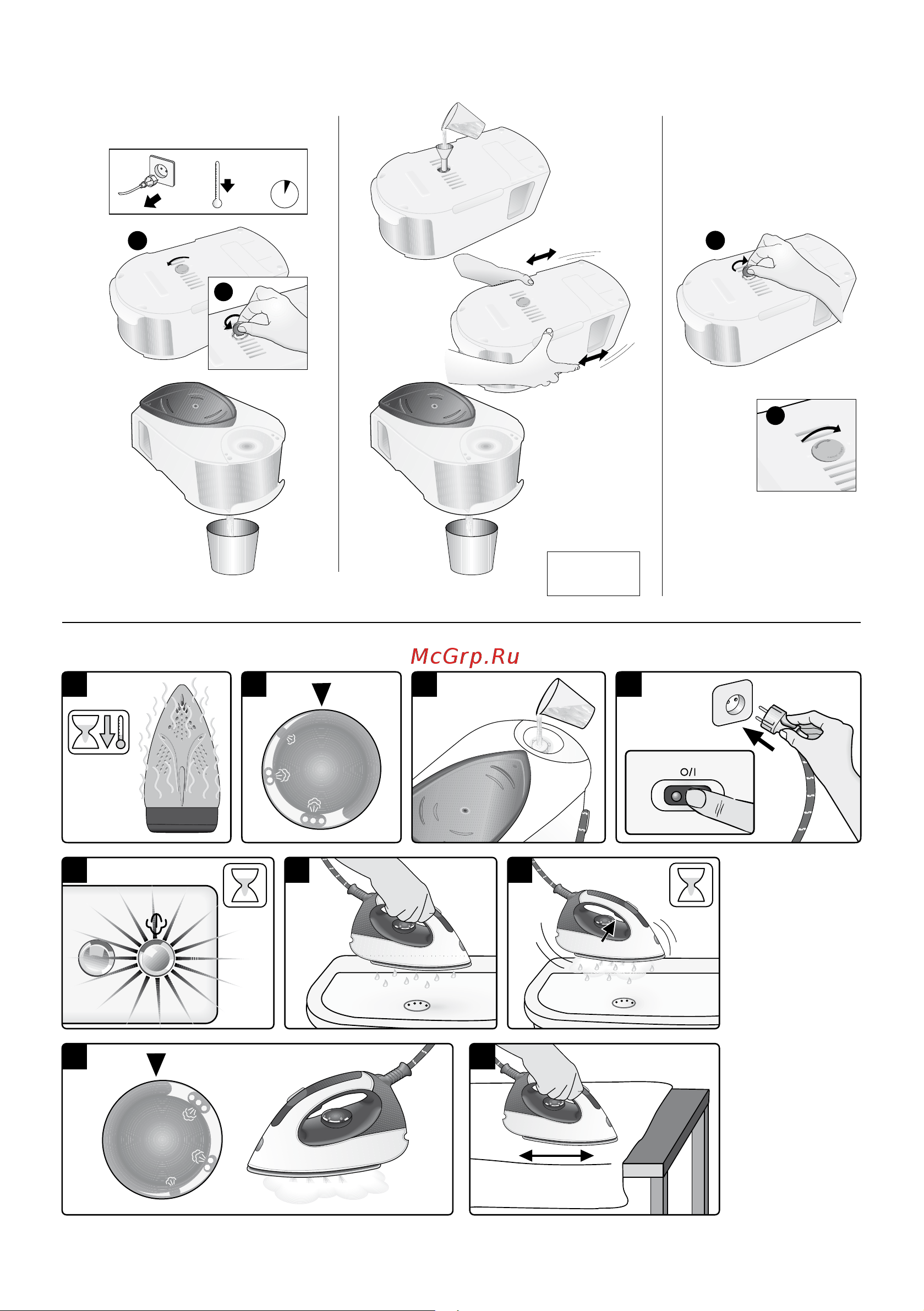 McGrp.Ru

O/I