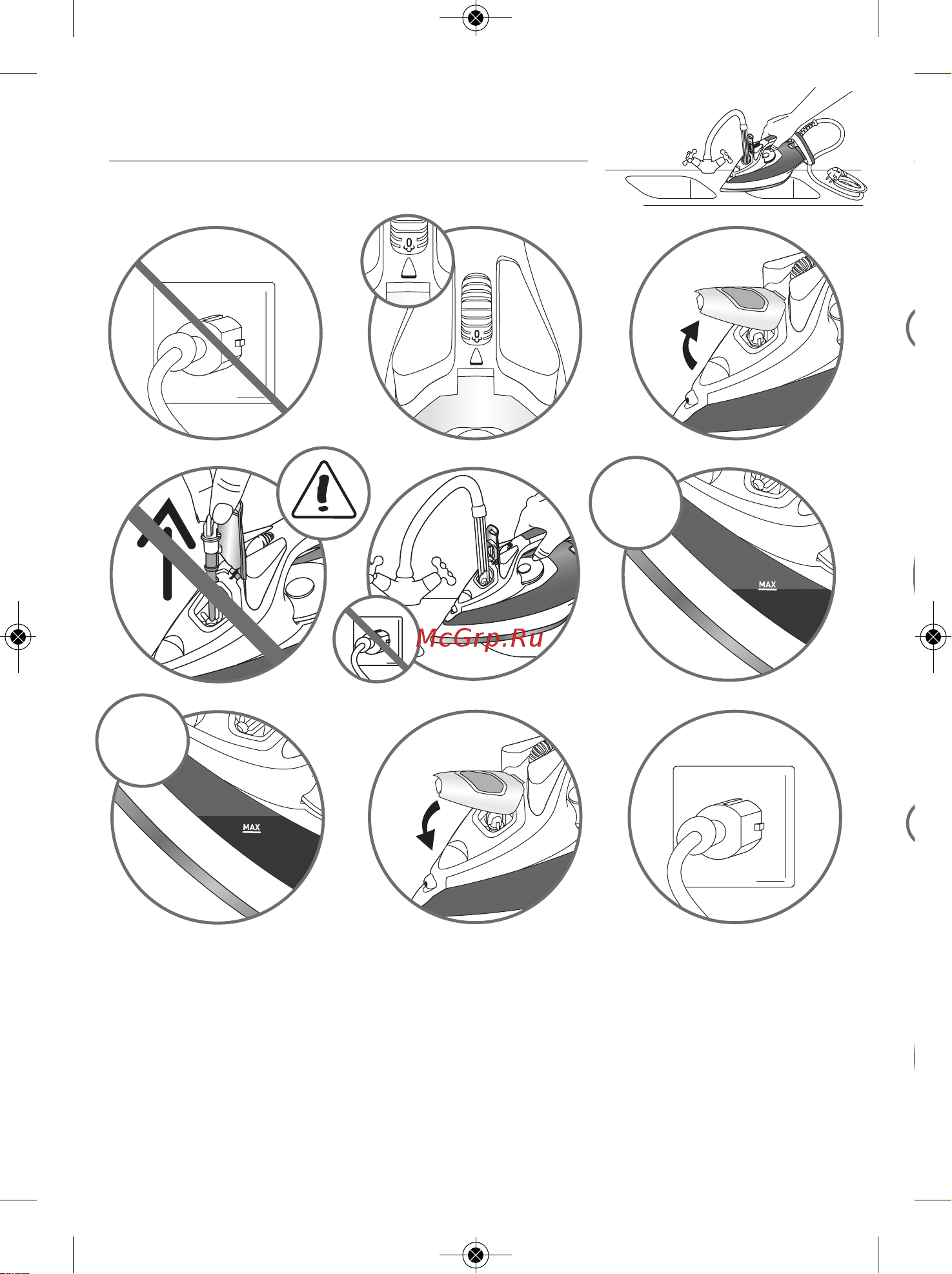 MAX

McGrp.Ru

MAX