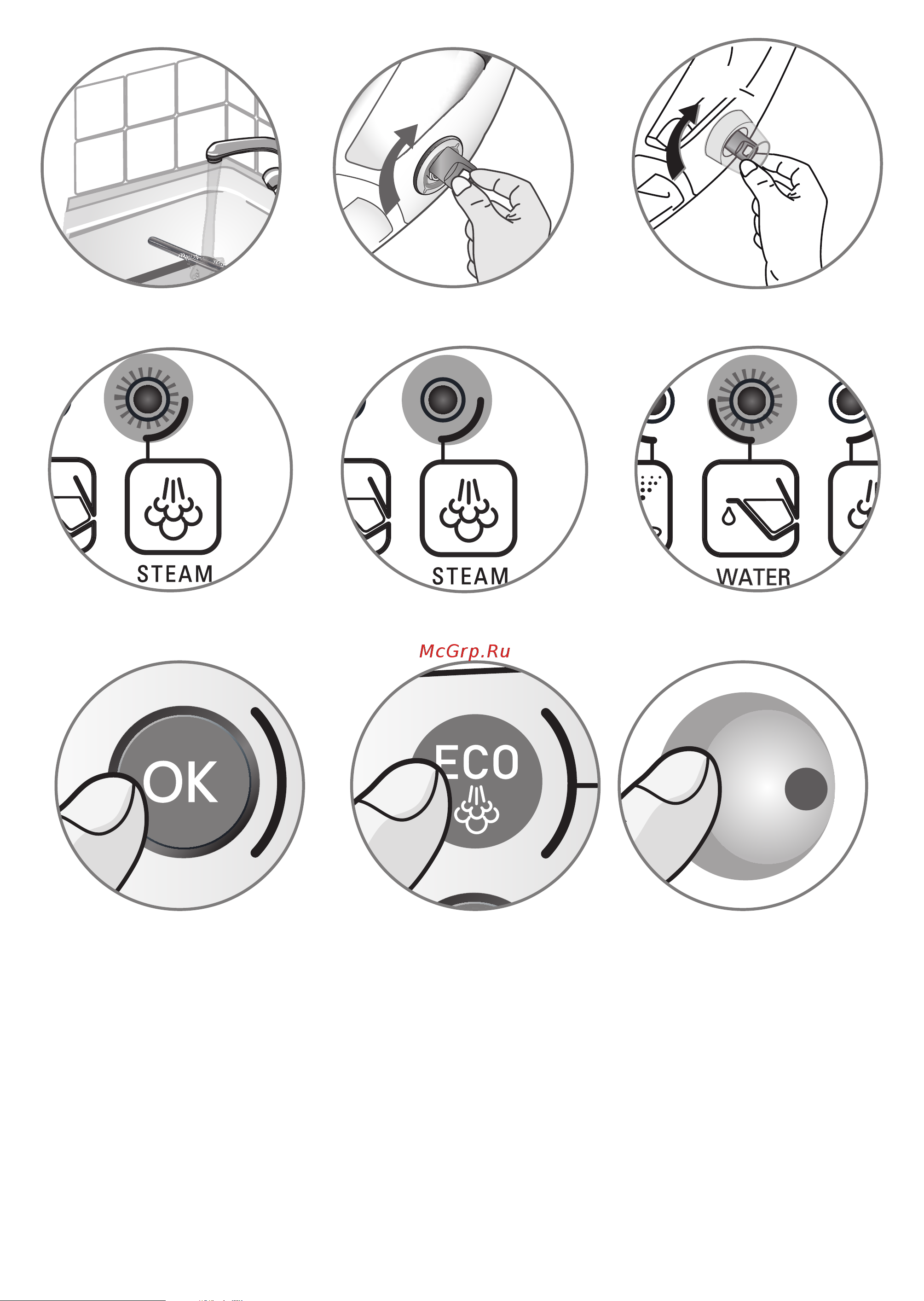 STEAM

STEAM

WATER

McGrp.Ru

OK

ECO