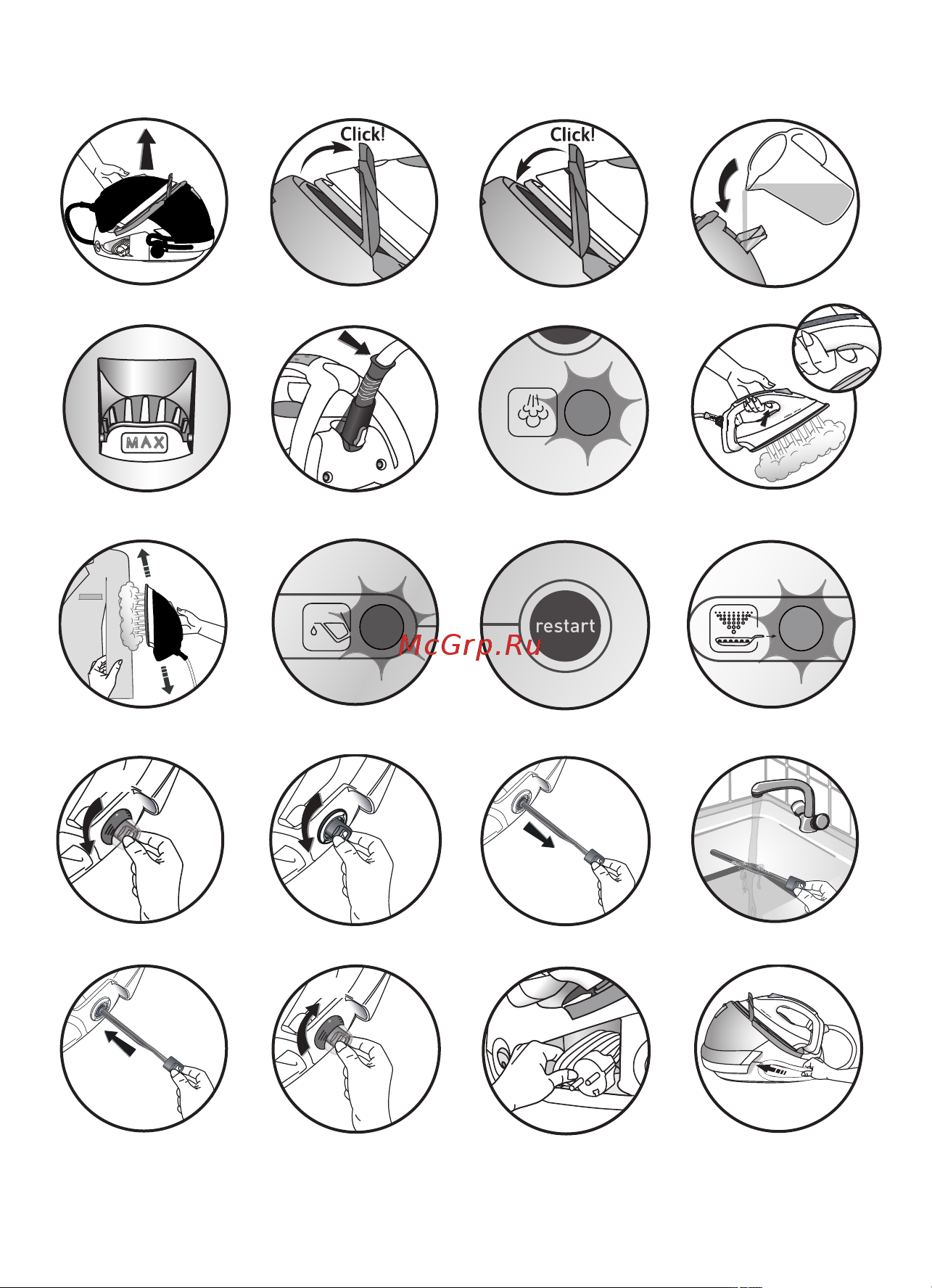 Click!

Click!

MAX

restart

McGrp.Ru